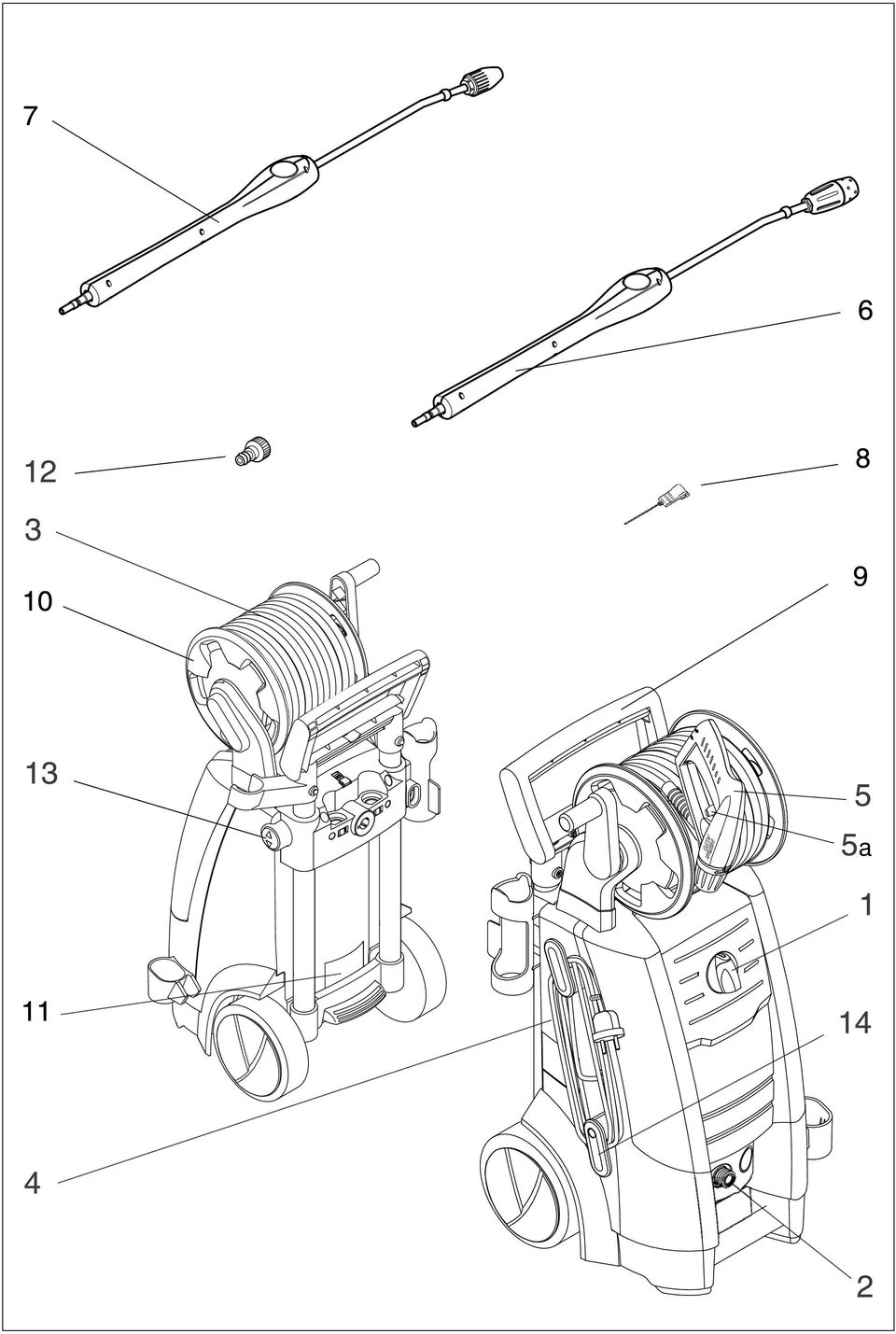 7

6

12

8

3

9

10

13

5

5a

1

11

14

4

2