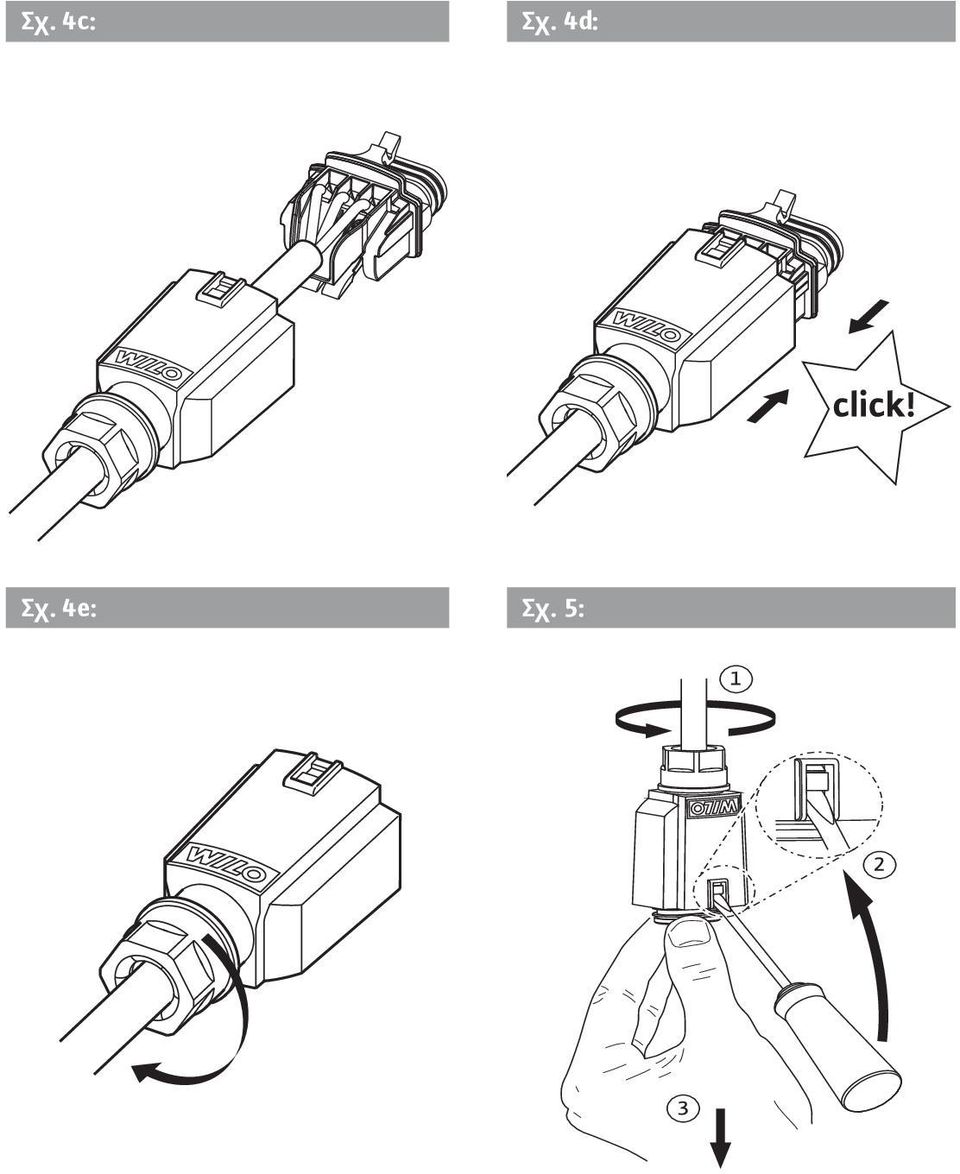 Σχ. 4c:

WILO

Σχ. 4d:

WILO

click!

Σχ. 4e:

WILO

Σχ. 5:

1

WILO

2

3