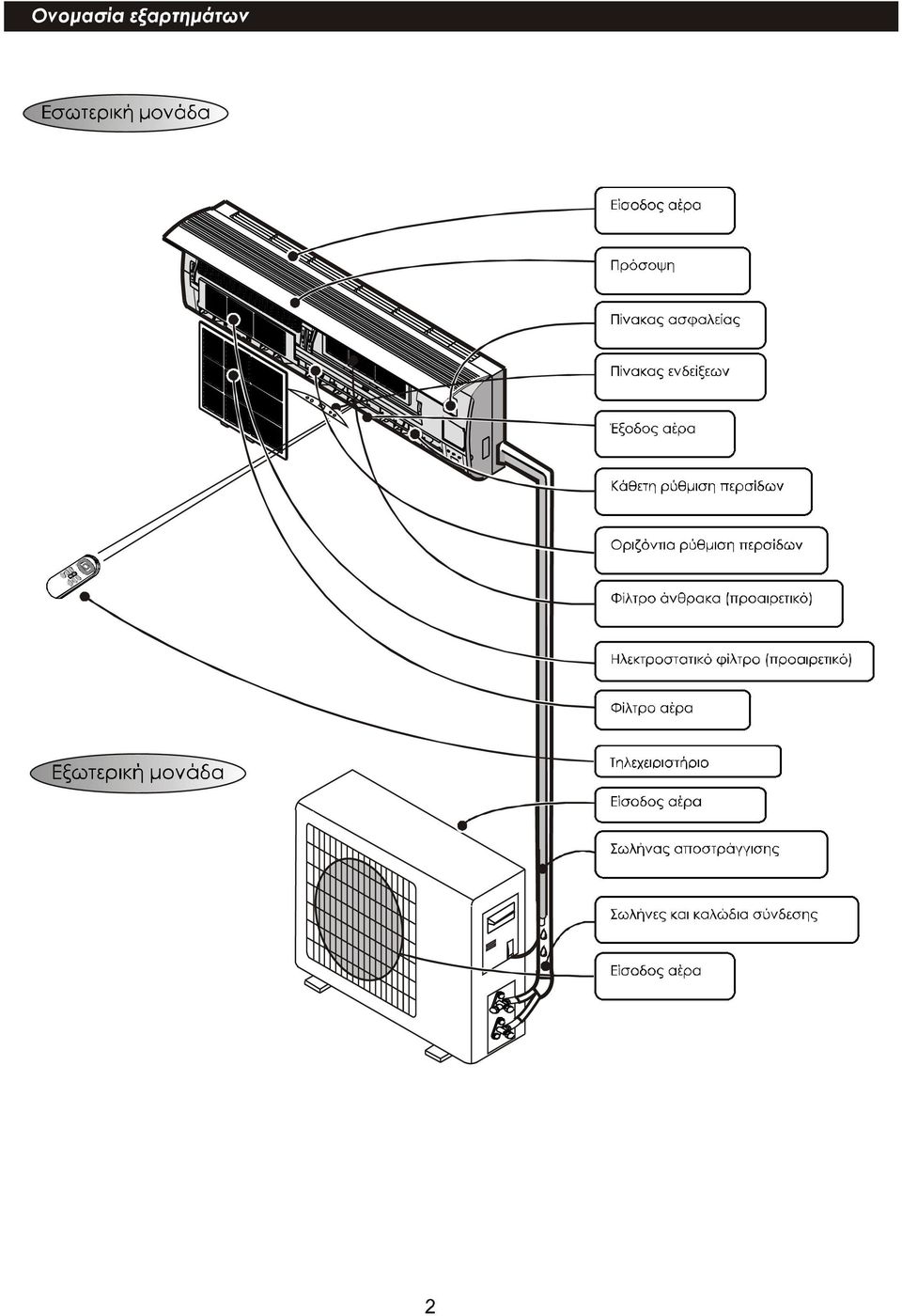 Ονομασία εξαρτημάτων

Εσωτερική μονάδα

Είσοδος αέρα

Πρόσοψη

Πίνακας ασφαλείας

Πίνακας ενδείξεων

Έξοδος αέρα

Κάθετη ρύθμιση περσίδων

Οριζόντια ρύθμιση περσίδων

Φίλτρο άνθρακα (προαιρετικό)

Ηλεκτροστατικό φίλτρο (προαιρετικό)

Φίλτρο αέρα

Εξωτερική μονάδα

Τηλεχειριστήριο

Είσοδος αέρα

Σωλήνας αποστράγγισης

Σωλήνες και καλώδια σύνδεσης

Είσοδος αέρα

2