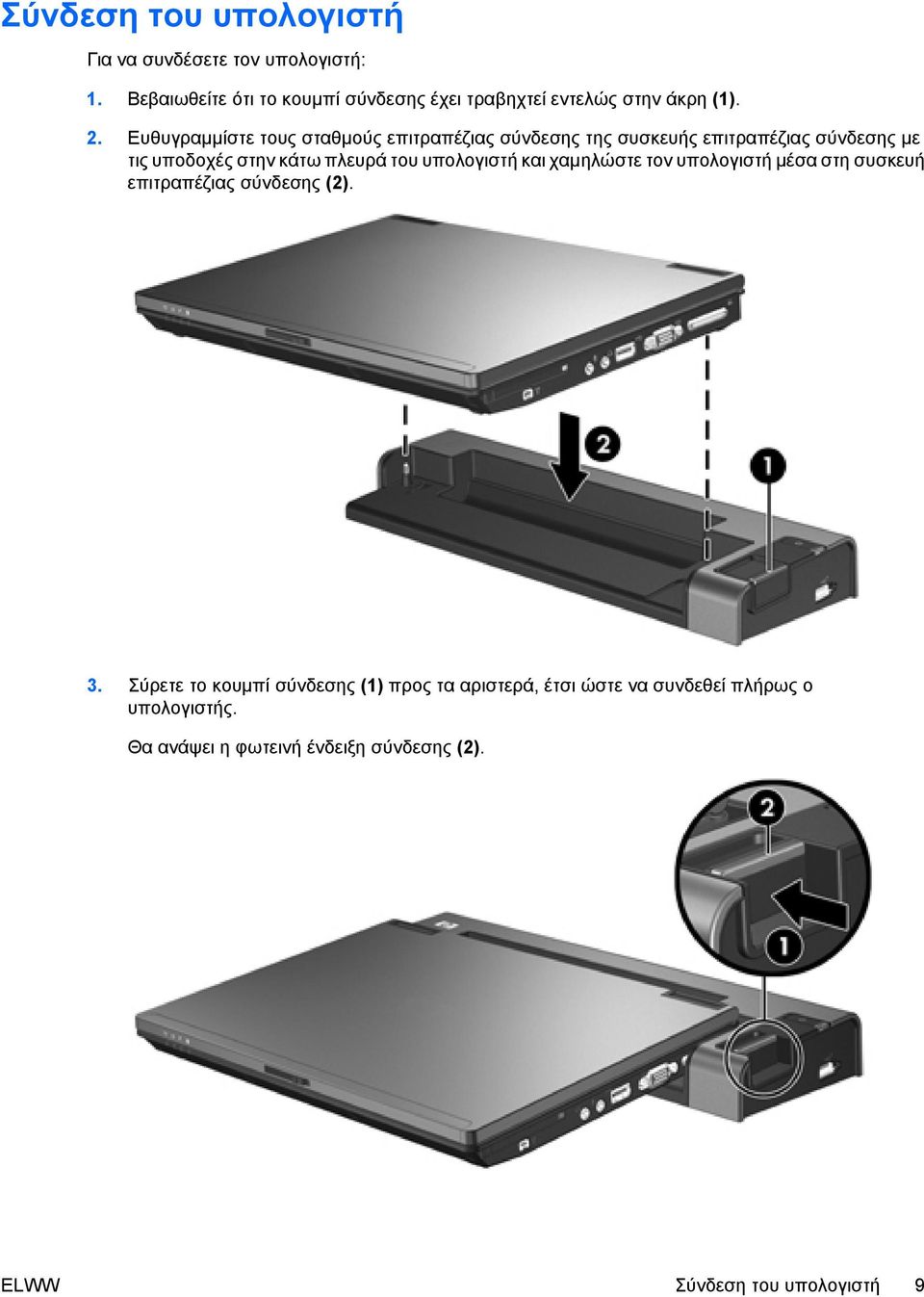 Σύνδεση του υπολογιστή

Για να συνδέσετε τον υπολογιστή:

1. Βεβαιωθείτε ότι το κουμπί σύνδεσης έχει τραβηχτεί εντελώς στην άκρη (1).

2. Ευθυγραμμίστε τους σταθμούς επιτραπέζιας σύνδεσης της συσκευής επιτραπέζιας σύνδεσης με τις υποδοχές στην κάτω πλευρά του υπολογιστή και χαμηλώστε τον υπολογιστή μέσα στη συσκευή επιτραπέζιας σύνδεσης (2).

2

1

3. Σύρετε το κουμπί σύνδεσης (1) προς τα αριστερά, έτσι ώστε να συνδεθεί πλήρως ο υπολογιστής.

Θα ανάψει η φωτεινή ένδειξη σύνδεσης (2).

2

1

ELWW

Σύνδεση του υπολογιστή 9