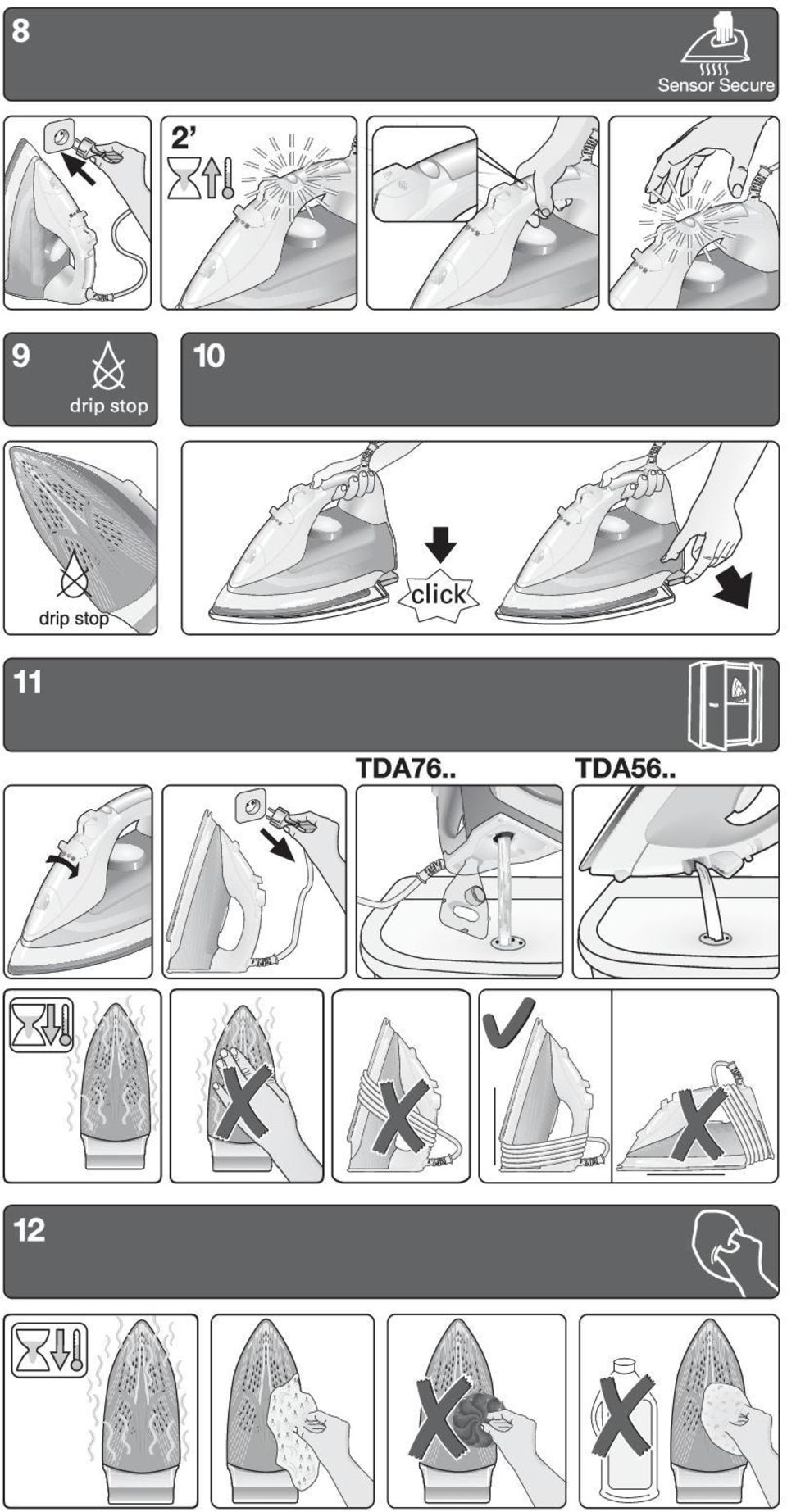 8

Sensor Secure

2'

9

drip stop

10

drip stop

click

11

TDA76..

TDA56..

12