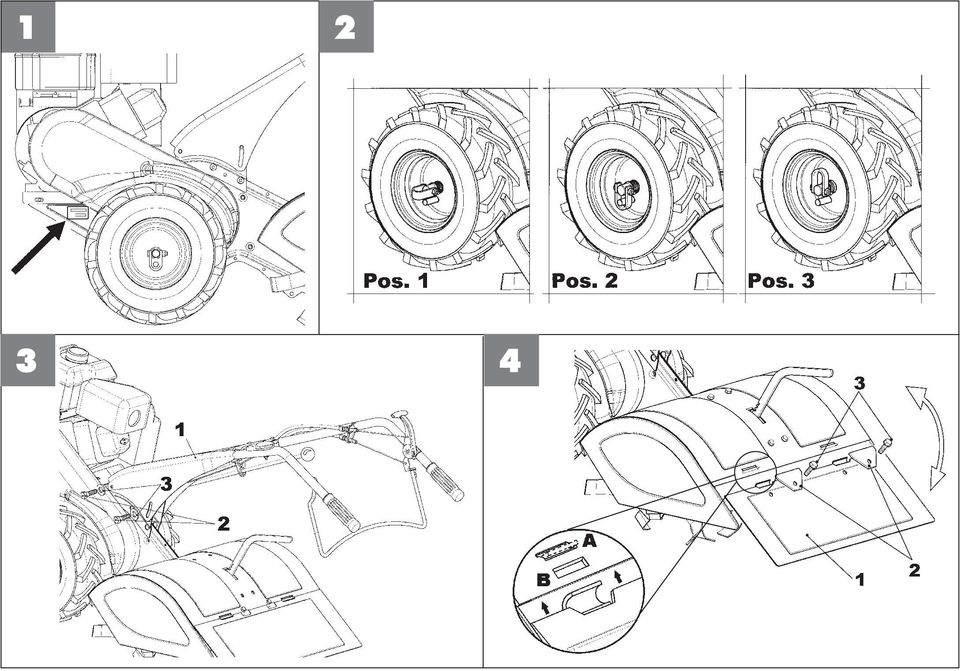 1

2

Pos. 1

Pos. 2

Pos. 3

3

1

3

2

4

3

A

B

1

2