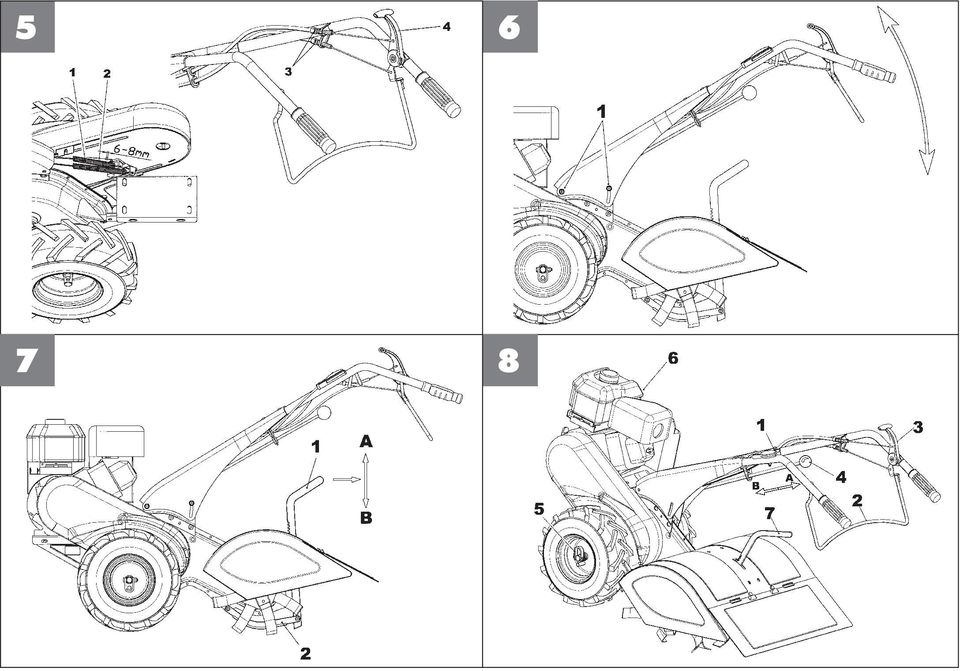 5
1
2
6-8mm
3
4

6
1

7
1
A
B
2

8
6
1
3
4
B
A
2
5
7