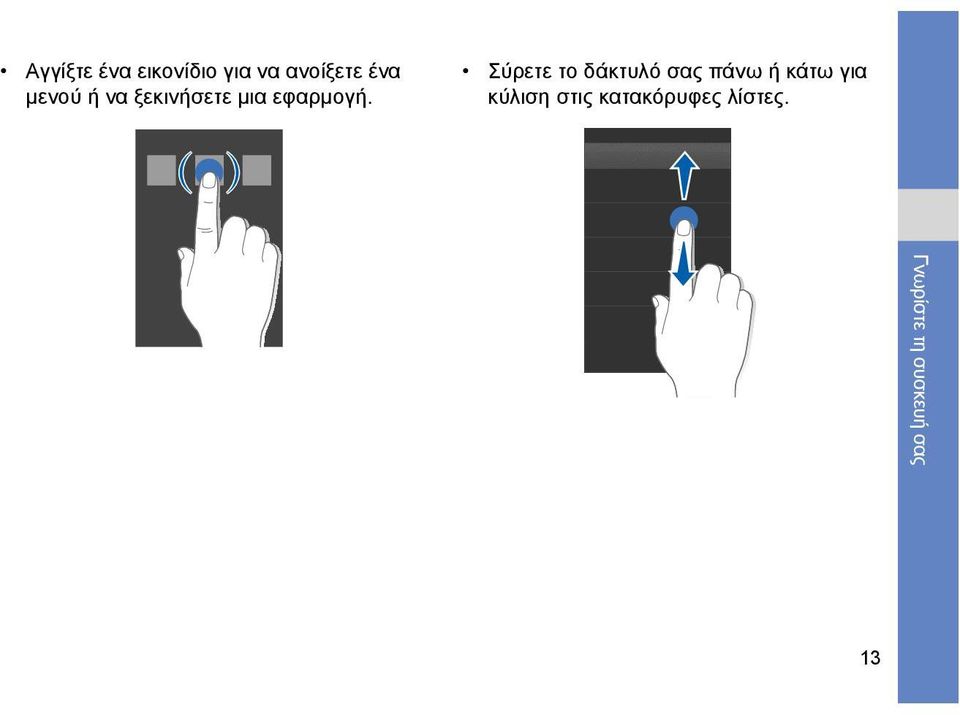 • Αγγίξτε ένα εικονίδιο για να ανοίξετε ένα μενού ή να ξεκινήσετε μια εφαρμογή.

• Σύρετε το δάκτυλό σας πάνω ή κάτω για κύλιση στις κατακόρυφες λίστες.

Γνωρίστε τη συσκευή σας

13