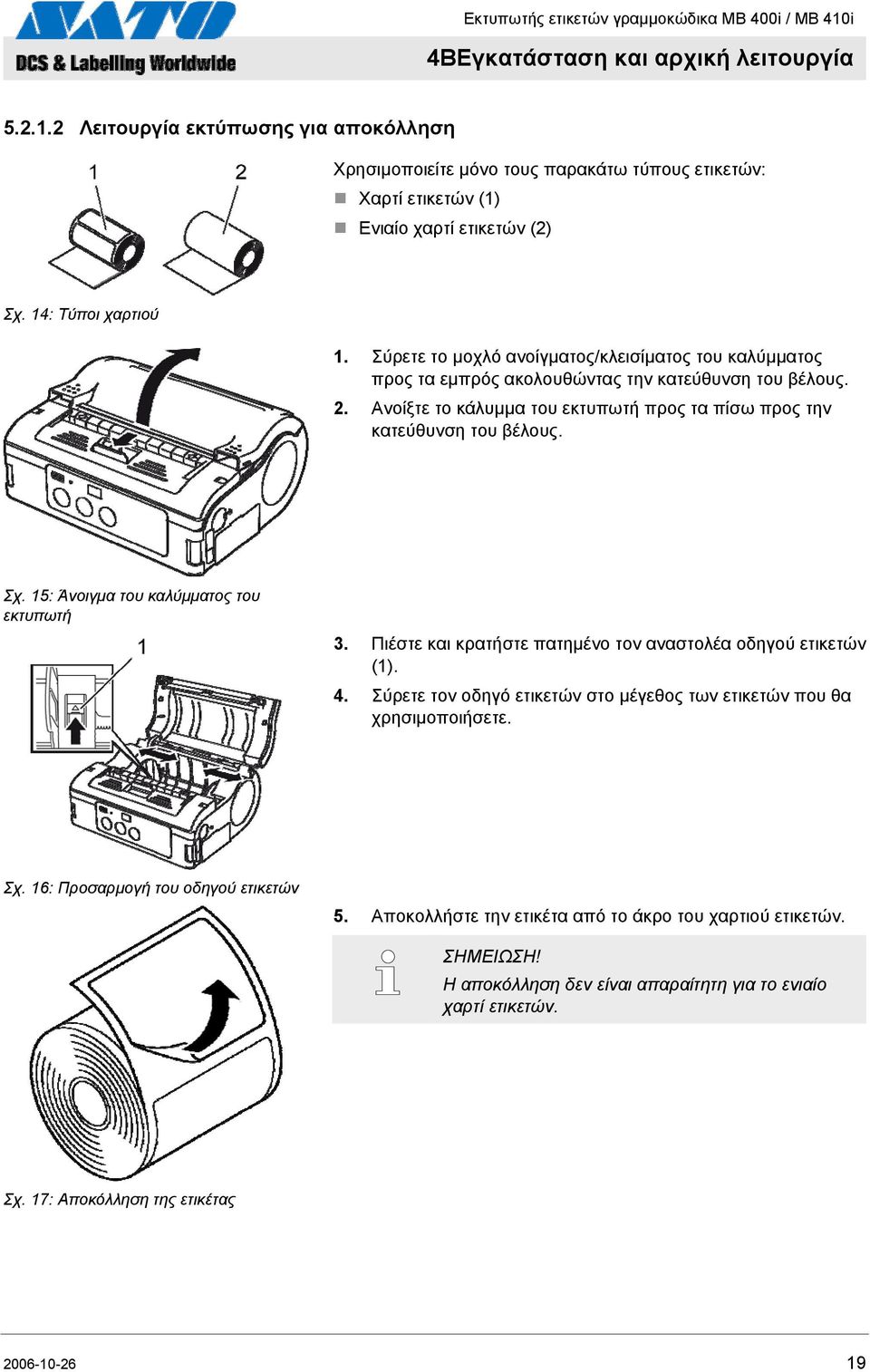 SATO
DCS & Labelling Worldwide

Εκτυπωτής ετικετών γραμμοκώδικα MB 400i / MB 410i
4ΒΕγκατάσταση και αρχική λειτουργία

5.2.1.2 Λειτουργία εκτύπωσης για αποκόλληση

1 2

Χρησιμοποιείτε μόνο τους παρακάτω τύπους ετικετών:
Χαρτί ετικετών (1)
Ενιαίο χαρτί ετικετών (2)

Σχ. 14: Τύποι χαρτιού

1. Σύρετε το μοχλό ανοίγματος/κλεισίματος του καλύμματος προς τα εμπρός ακολουθώντας την κατεύθυνση του βέλους.
2. Ανοίξτε το κάλυμμα του εκτυπωτή προς τα πίσω προς την κατεύθυνση του βέλους.

Σχ. 15: Άνοιγμα του καλύμματος του εκτυπωτή

1

3. Πιέστε και κρατήστε πατημένο τον αναστολέα οδηγού ετικετών (1).
4. Σύρετε τον οδηγό ετικετών στο μέγεθος των ετικετών που θα χρησιμοποιήσετε.

Σχ. 16: Προσαρμογή του οδηγού ετικετών

5. Αποκολλήστε την ετικέτα από το άκρο του χαρτιού ετικετών.

ΣΗΜΕΙΩΣΗ!
Η αποκόλληση δεν είναι απαραίτητη για το ενιαίο χαρτί ετικετών.

Σχ. 17: Αποκόλληση της ετικέτας

2006-10-26
19