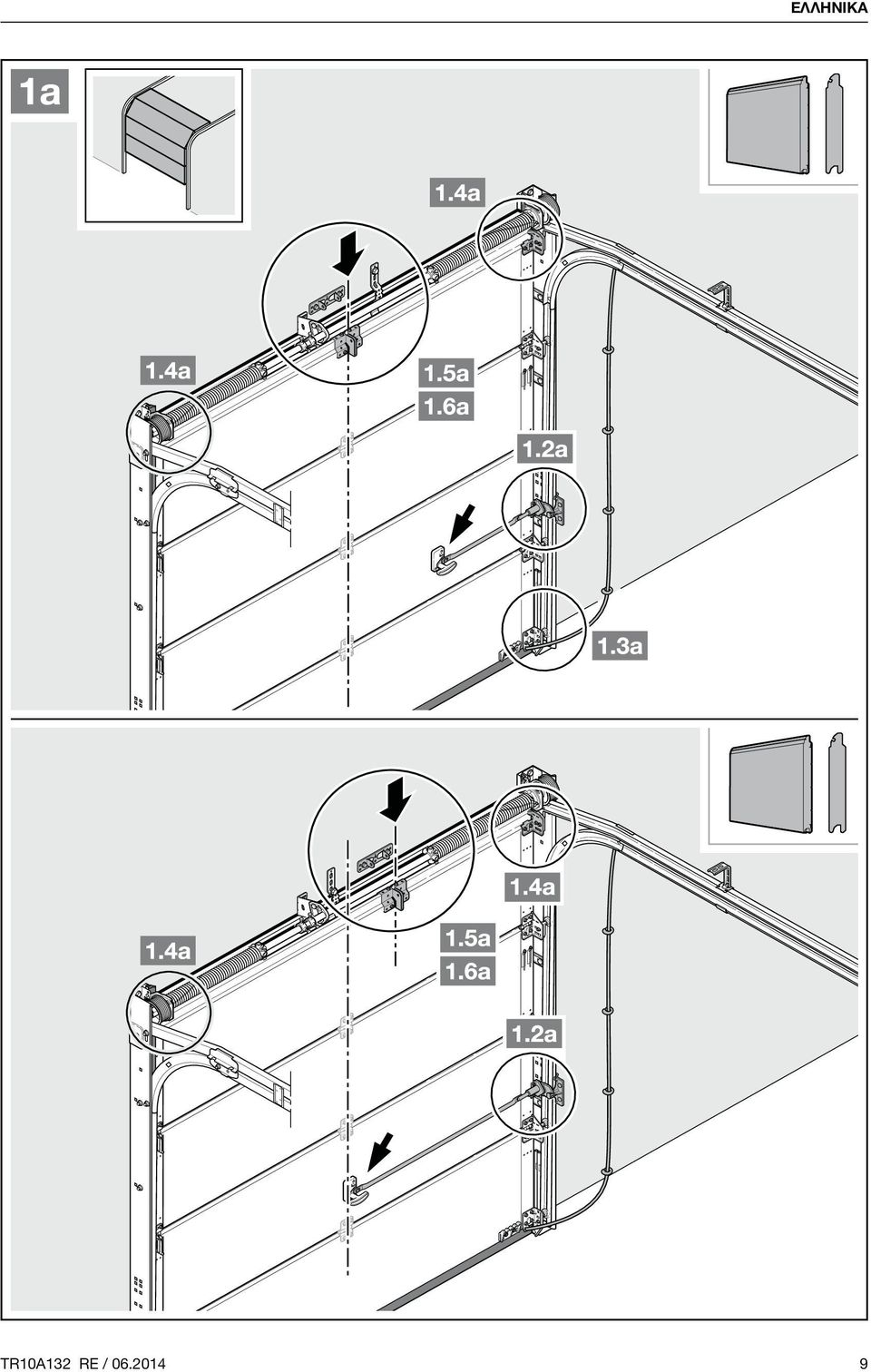 ΕΛΛΗΝΙΚΑ

1a

1.4a

1.4a

1.5a
1.6a

1.2a

1.3a

1.4a

1.4a

1.5a
1.6a

1.2a

TR10A132 RE / 06.2014

9