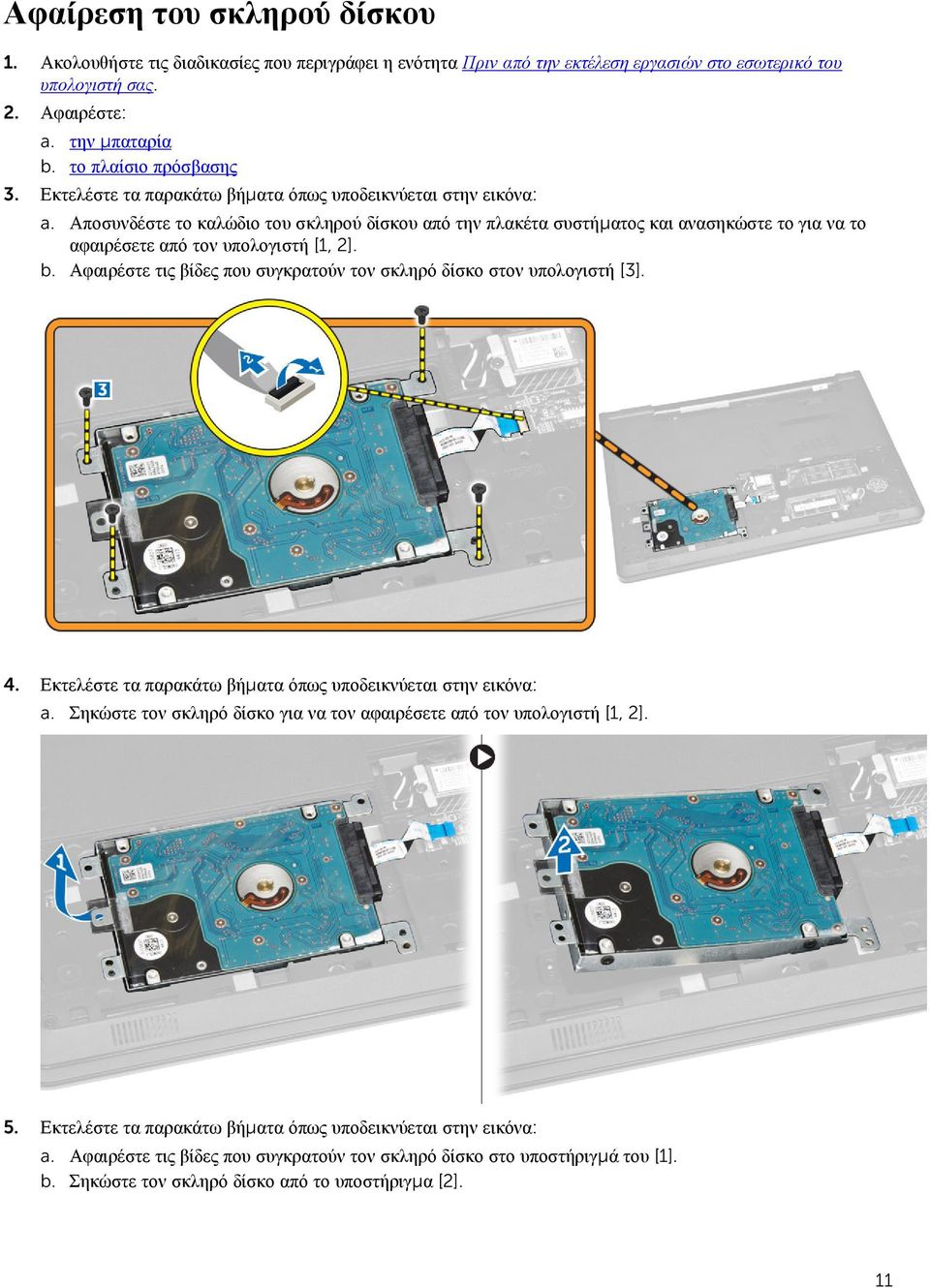 Αφαίρεση του σκληρού δίσκου

1. Ακολουθήστε τις διαδικασίες που περιγράφει η ενότητα Πριν από την εκτέλεση εργασιών στο εσωτερικό του υπολογιστή σας.

2. Αφαιρέστε:

a. την μπαταρία

b. το πλαίσιο πρόσβασης

3. Εκτελέστε τα παρακάτω βήματα όπως υποδεικνύεται στην εικόνα:

a. Αποσυνδέστε το καλώδιο του σκληρού δίσκου από την πλακέτα συστήματος και ανασηκώστε το για να το αφαιρέσετε από τον υπολογιστή [1, 2].

b. Αφαιρέστε τις βίδες που συγκρατούν τον σκληρό δίσκο στον υπολογιστή [3].

3

2

1

4. Εκτελέστε τα παρακάτω βήματα όπως υποδεικνύεται στην εικόνα:

a. Σηκώστε τον σκληρό δίσκο για να τον αφαιρέσετε από τον υπολογιστή [1, 2].

1

2

5. Εκτελέστε τα παρακάτω βήματα όπως υποδεικνύεται στην εικόνα:

a. Αφαιρέστε τις βίδες που συγκρατούν τον σκληρό δίσκο στο υποστήριγμά του [1].

b. Σηκώστε τον σκληρό δίσκο από το υποστήριγμα [2].

11