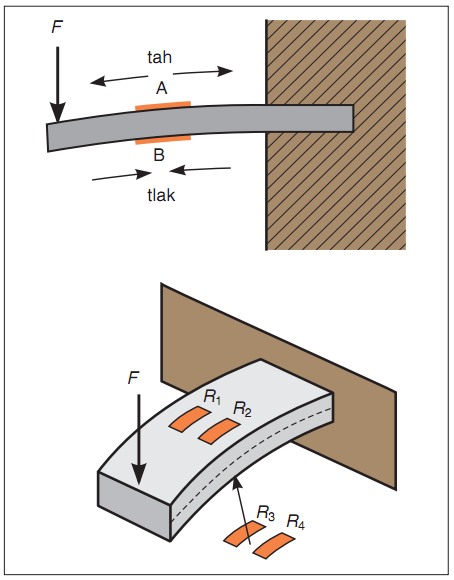 $F$

tah

A

B

tlak

$F$

$R_1$

$R_2$

$R_3$

$R_4$