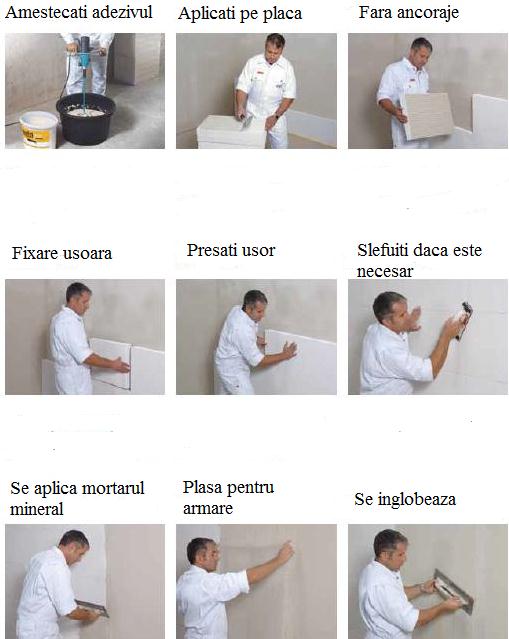 Amestecati adezivul

Aplicati pe placa

Fara ancoraje

Fixare usoara

Presati usor

Slefuiti daca este necesar

Se aplica mortarul mineral

Plasa pentru armare

Se inglobeaza