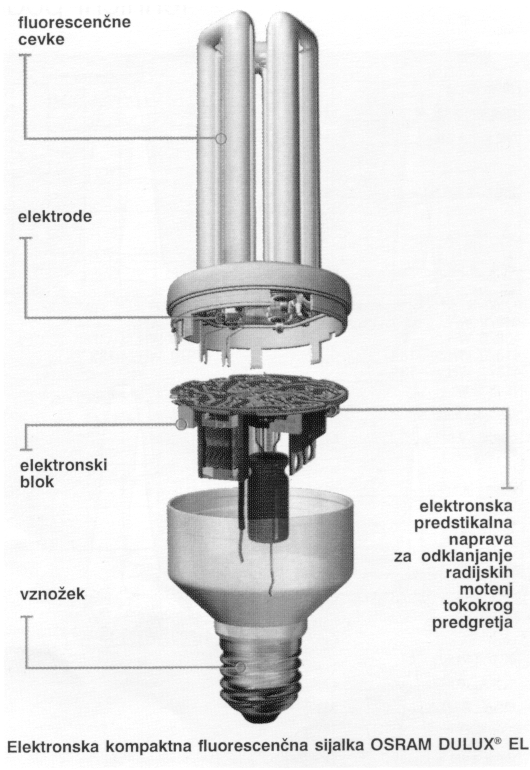 fluorescenčne cevke

elektrode

elektronski blok

elektronska predstikalna naprava za odklanjanje radijskih motenj tokokrog predgretja

vznožek

Elektronska kompaktna fluorescenčna sijalka OSRAM DULUX® EL