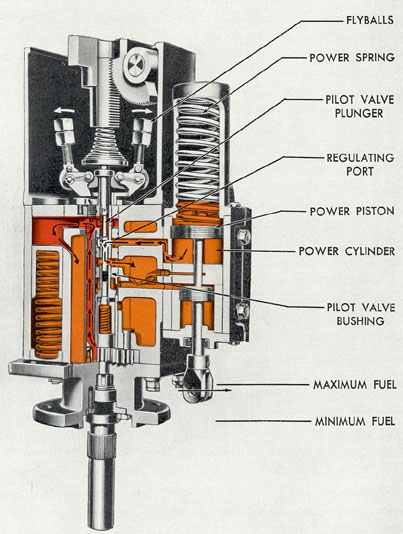 FLYBALLS

POWER SPRING

PILOT VALVE PLUNGER

REGULATING PORT

POWER PISTON

POWER CYLINDER

PILOT VALVE BUSHING

MAXIMUM FUEL

MINIMUM FUEL