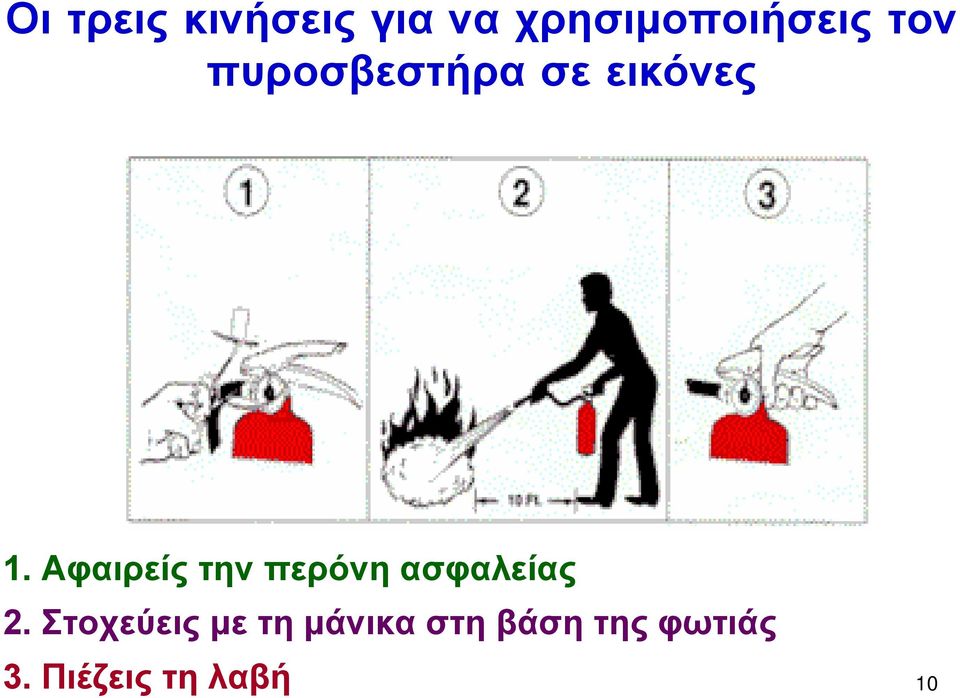 Οι τρεις κινήσεις για να χρησιμοποιήσεις τον πυροσβεστήρα σε εικόνες

1

2

3

10 Ft.

1. Αφαιρείς την περόνη ασφαλείας

2. Στοχεύεις με τη μάνικα στη βάση της φωτιάς

3. Πιέζεις τη λαβή

10