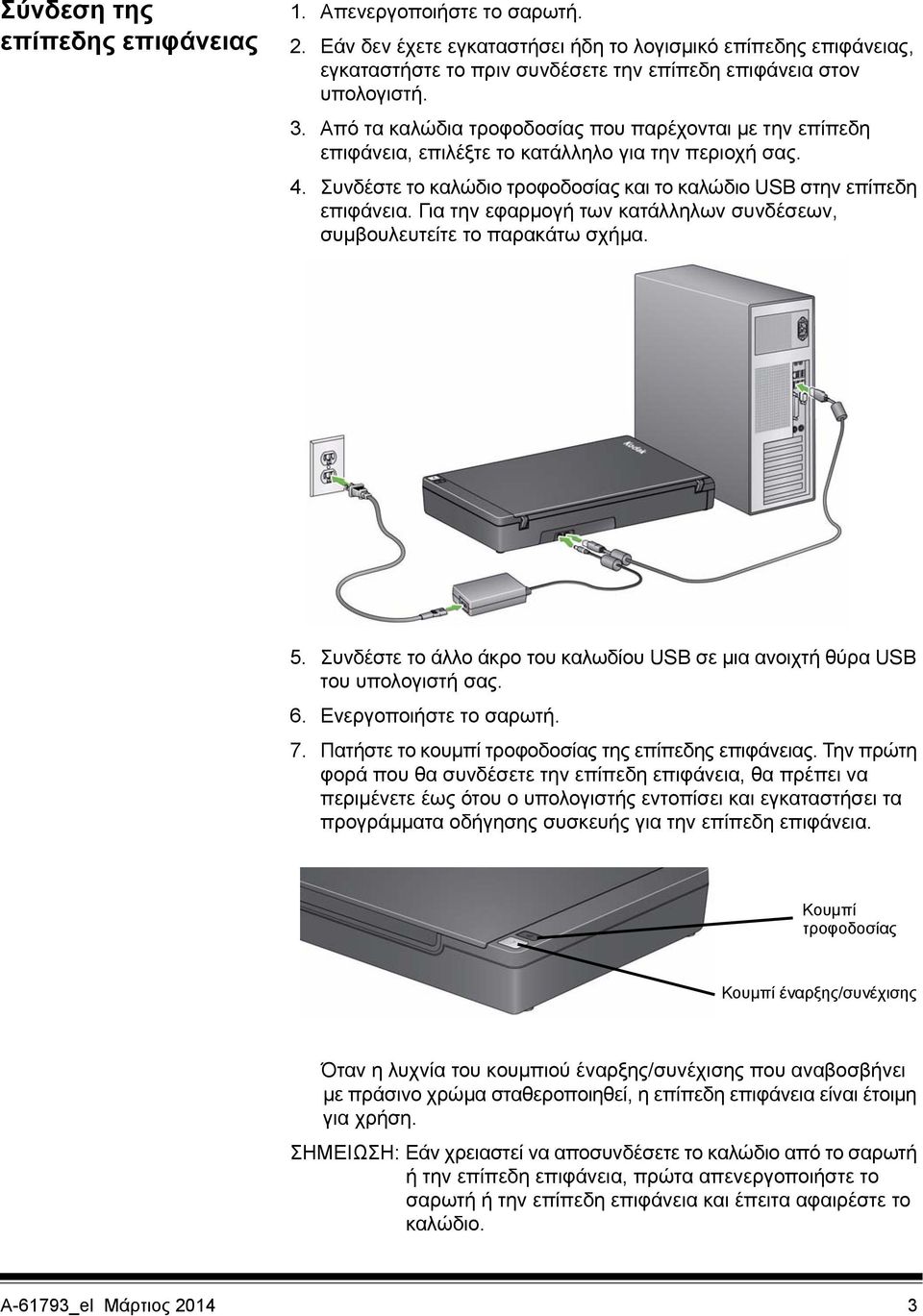 Σύνδεση της επίπεδης επιφάνειας

1. Απενεργοποιήστε το σαρωτή.
2. Εάν δεν έχετε εγκαταστήσει ήδη το λογισμικό επίπεδης επιφάνειας, εγκαταστήστε το πριν συνδέσετε την επίπεδη επιφάνεια στον υπολογιστή.
3. Από τα καλώδια τροφοδοσίας που παρέχονται με την επίπεδη επιφάνεια, επιλέξτε το κατάλληλο για την περιοχή σας.
4. Συνδέστε το καλώδιο τροφοδοσίας και το καλώδιο USB στην επίπεδη επιφάνεια. Για την εφαρμογή των κατάλληλων συνδέσεων, συμβουλευτείτε το παρακάτω σχήμα.

Kodak

5. Συνδέστε το άλλο άκρο του καλωδίου USB σε μια ανοιχτή θύρα USB του υπολογιστή σας.
6. Ενεργοποιήστε το σαρωτή.
7. Πατήστε το κουμπί τροφοδοσίας της επίπεδης επιφάνειας. Την πρώτη φορά που θα συνδέσετε την επίπεδη επιφάνεια, θα πρέπει να περιμένετε έως ότου ο υπολογιστής εντοπίσει και εγκαταστήσει τα προγράμματα οδήγησης συσκευής για την επίπεδη επιφάνεια.

Κουμπί τροφοδοσίας

Κουμπί έναρξης/συνέχισης

Όταν η λυχνία του κουμπιού έναρξης/συνέχισης που αναβοσβήνει με πράσινο χρώμα σταθεροποιηθεί, η επίπεδη επιφάνεια είναι έτοιμη για χρήση.

ΣΗΜΕΙΩΣΗ: Εάν χρειαστεί να αποσυνδέσετε το καλώδιο από το σαρωτή ή την επίπεδη επιφάνεια, πρώτα απενεργοποιήστε το σαρωτή ή την επίπεδη επιφάνεια και έπειτα αφαιρέστε το καλώδιο.

A-61793_el Μάρτιος 2014 3