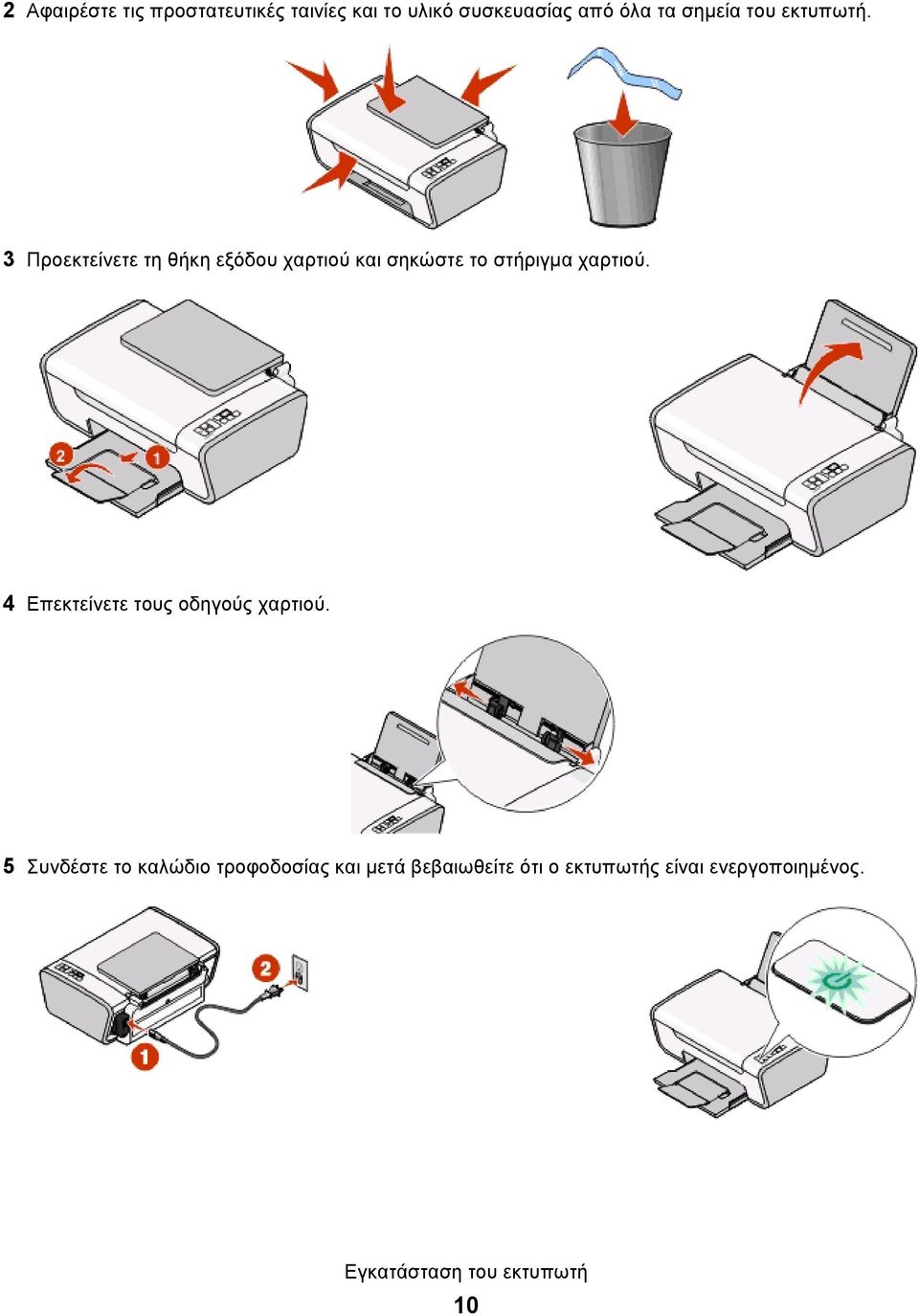 2 Αφαιρέστε τις προστατευτικές ταινίες και το υλικό συσκευασίας από όλα τα σημεία του εκτυπωτή.

3 Προεκτείνετε τη θήκη εξόδου χαρτιού και σηκώστε το στήριγμα χαρτιού.

2
1

4 Επεκτείνετε τους οδηγούς χαρτιού.

5 Συνδέστε το καλώδιο τροφοδοσίας και μετά βεβαιωθείτε ότι ο εκτυπωτής είναι ενεργοποιημένος.

2
1

Εγκατάσταση του εκτυπωτή

10