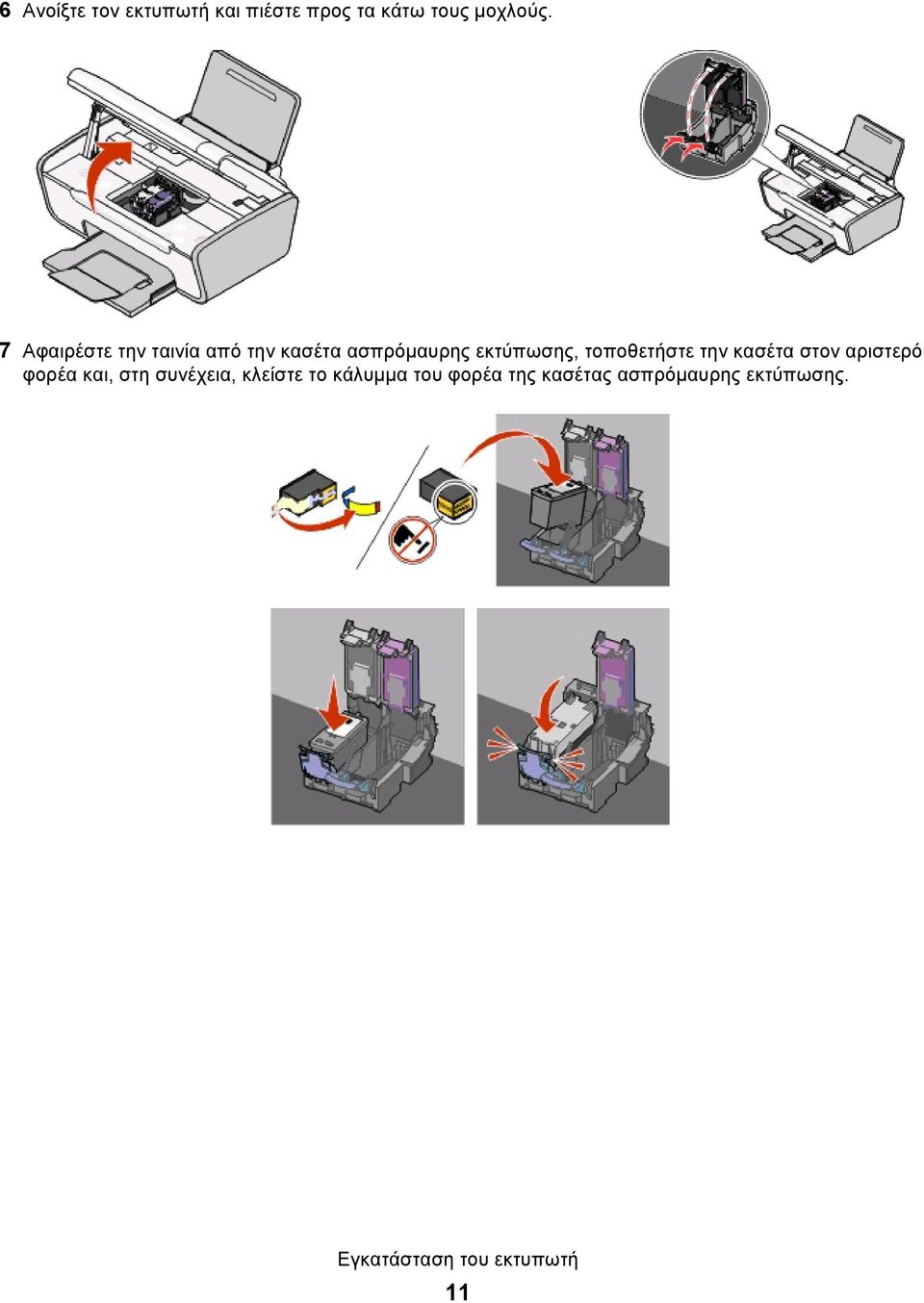 6 Ανοίξτε τον εκτυπωτή και πιέστε προς τα κάτω τους μοχλούς.

7 Αφαιρέστε την ταινία από την κασέτα ασπρόμαυρης εκτύπωσης, τοποθετήστε την κασέτα στον αριστερό φορέα και, στη συνέχεια, κλείστε το κάλυμμα του φορέα της κασέτας ασπρόμαυρης εκτύπωσης.

Εγκατάσταση του εκτυπωτή

11