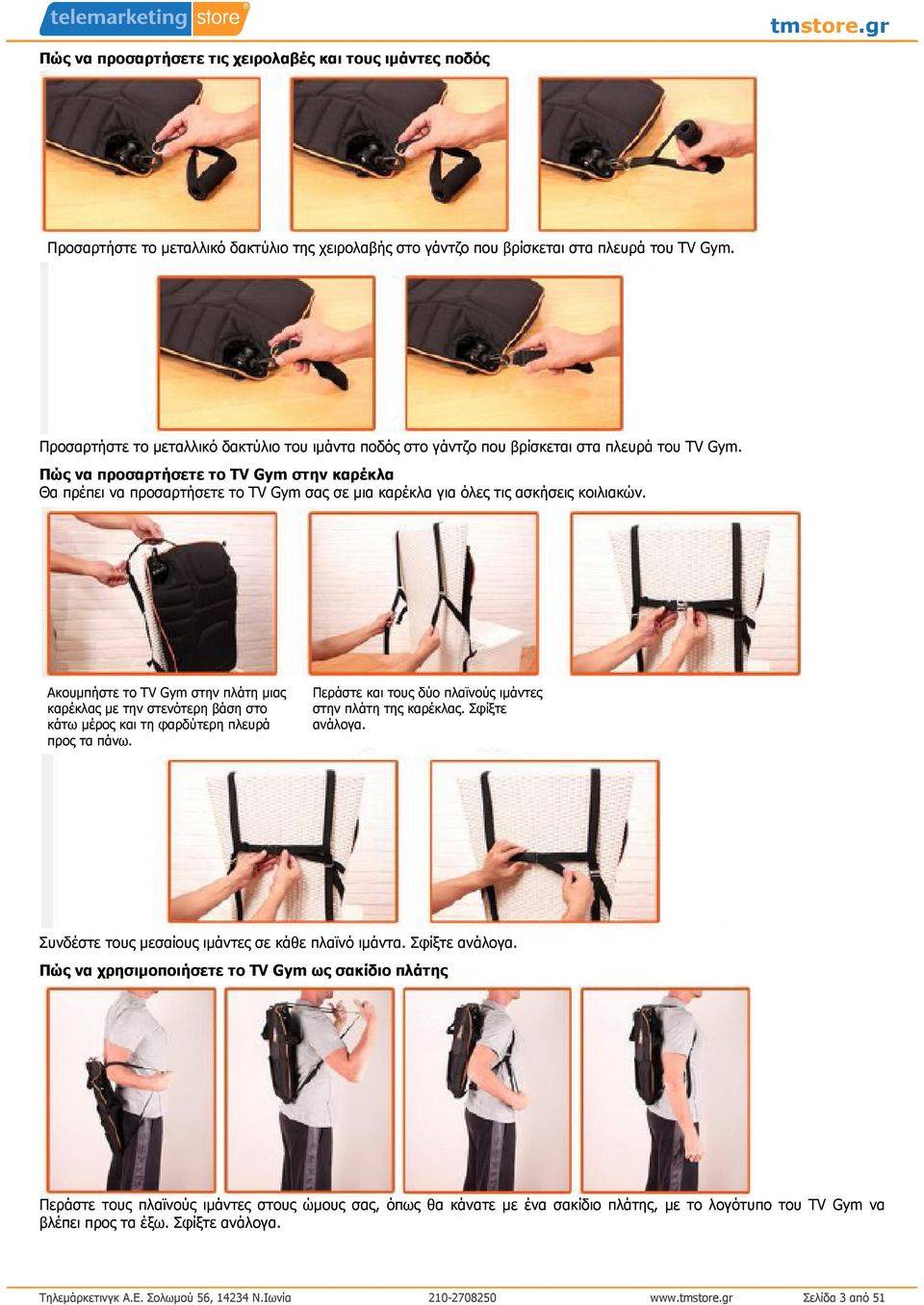 telemarketing store®

tmstore.gr

Πώς να προσαρτήσετε τις χειρολαβές και τους ιμάντες ποδός

Προσαρτήστε το μεταλλικό δακτύλιο της χειρολαβής στο γάντζο που βρίσκεται στα πλευρά του TV Gym.

Προσαρτήστε το μεταλλικό δακτύλιο του ιμάντα ποδός στο γάντζο που βρίσκεται στα πλευρά του TV Gym.

Πώς να προσαρτήσετε το TV Gym στην καρέκλα

Θα πρέπει να προσαρτήσετε το TV Gym σας σε μια καρέκλα για όλες τις ασκήσεις κοιλιακών.

Ακουμπήστε το TV Gym στην πλάτη μιας καρέκλας με την στενότερη βάση στο κάτω μέρος και τη φαρδύτερη πλευρά προς τα πάνω.

Περάστε και τους δύο πλαϊνούς ιμάντες στην πλάτη της καρέκλας. Σφίξτε ανάλογα.

Συνδέστε τους μεσαίους ιμάντες σε κάθε πλαϊνό ιμάντα. Σφίξτε ανάλογα.

Πώς να χρησιμοποιήσετε το TV Gym ως σακίδιο πλάτης

Περάστε τους πλαϊνούς ιμάντες στους ώμους σας, όπως θα κάνατε με ένα σακίδιο πλάτης, με το λογότυπο του TV Gym να βλέπει προς τα έξω. Σφίξτε ανάλογα.

Τηλεμάρκετινγκ Α.Ε. Σολωμού 56, 14234 Ν.Ιωνία 210-2708250 www.tmstore.gr Σελίδα 3 από 51