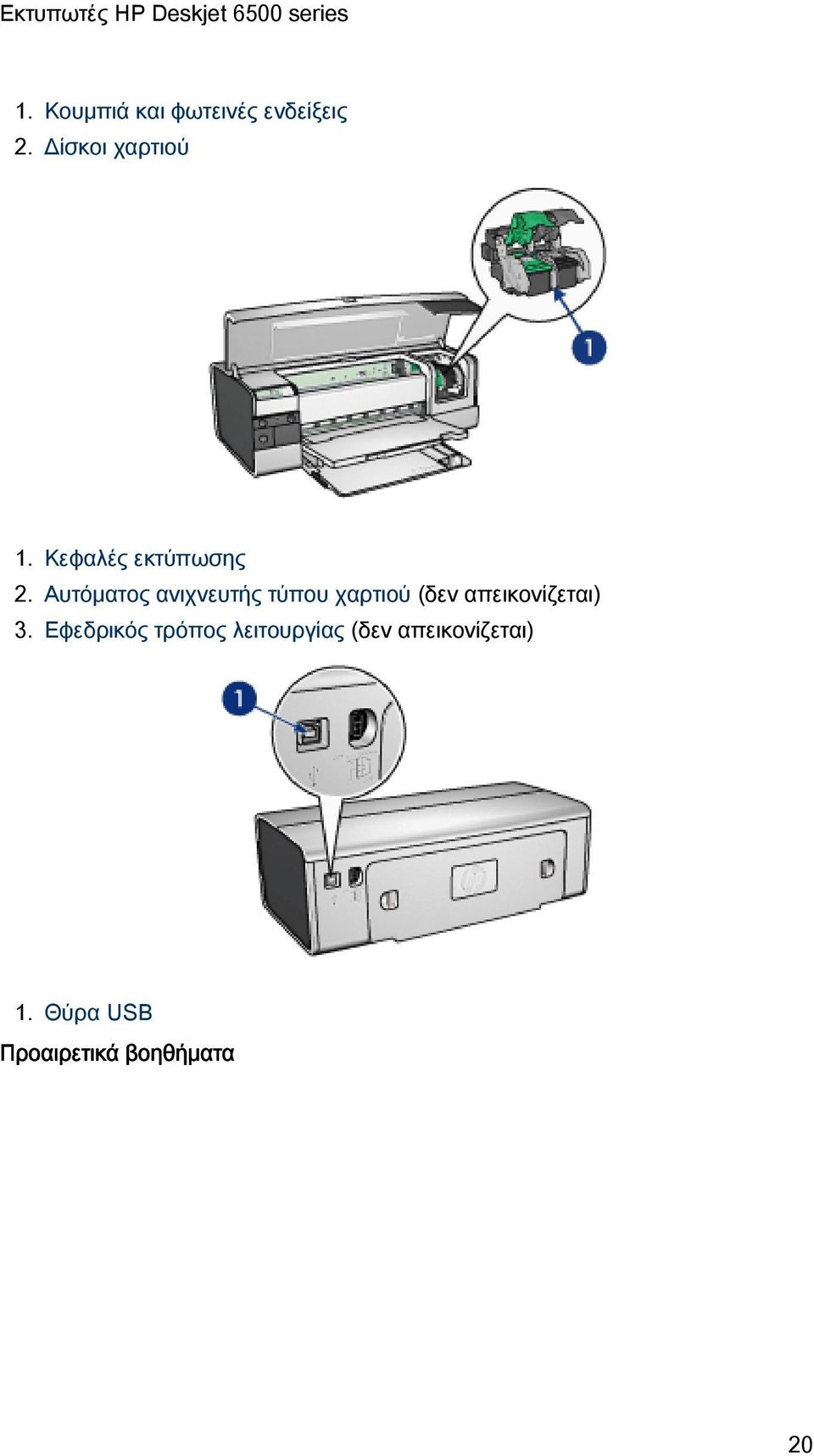 Εκτυπωτές HP Deskjet 6500 series

1. Κουμπιά και φωτεινές ενδείξεις
2. Δίσκοι χαρτιού

1

1. Κεφαλές εκτύπωσης
2. Αυτόματος ανιχνευτής τύπου χαρτιού (δεν απεικονίζεται)
3. Εφεδρικός τρόπος λειτουργίας (δεν απεικονίζεται)

1

1. Θύρα USB

Προαιρετικά βοηθήματα

20