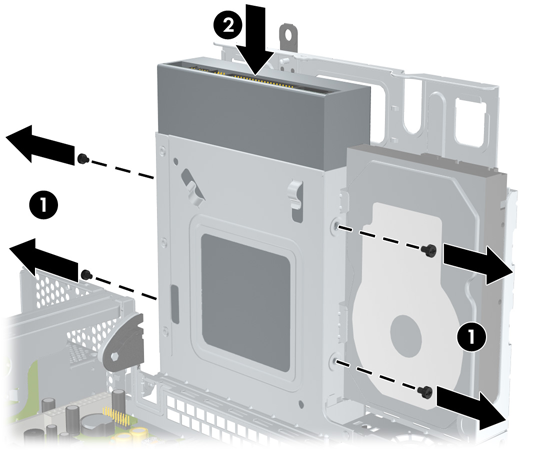 2

1

1