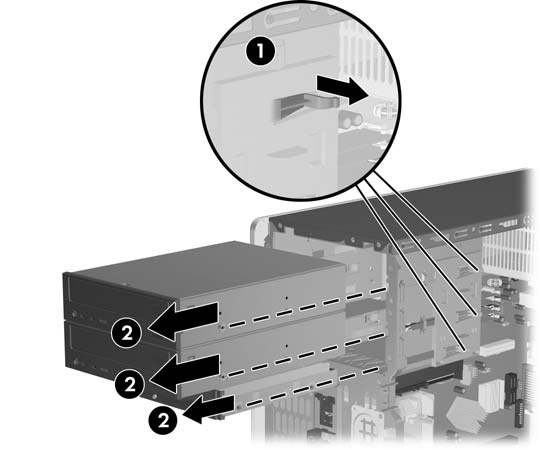 1
2
2
2