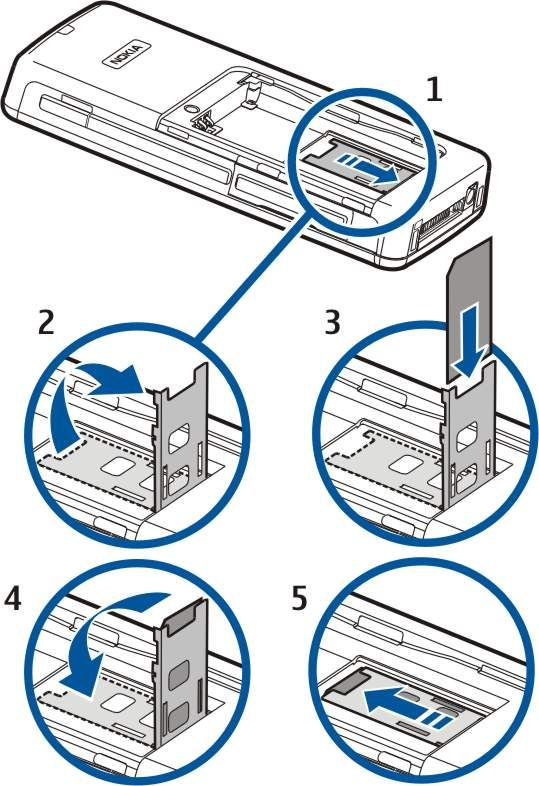 NOKIA

1

2

3

4

5