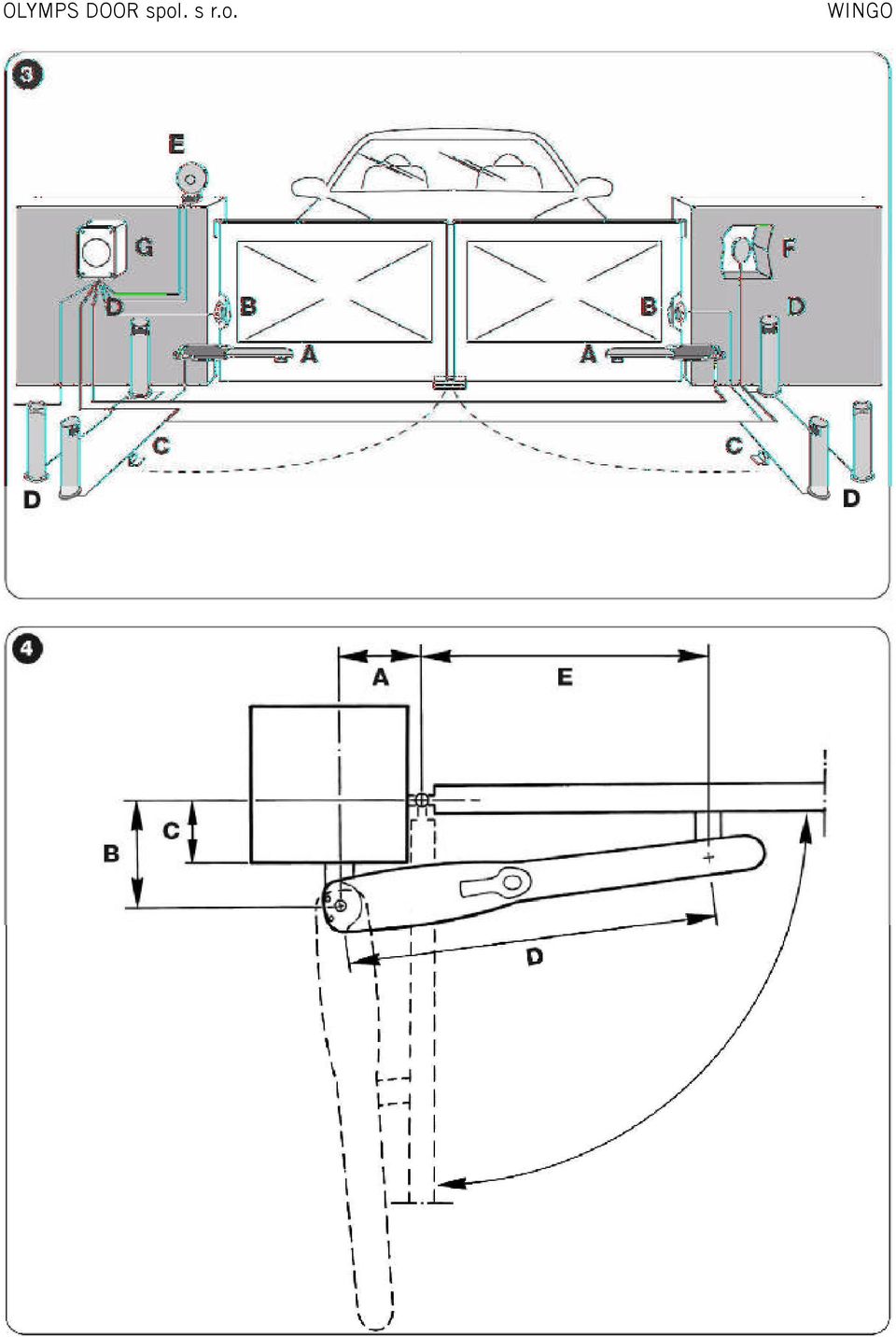 OLYMPS DOOR spol. s r.o.

WINGO

3

E

G

F

D

B

B

D

A

A

C

C

D

D

4

A

E

B

C

D