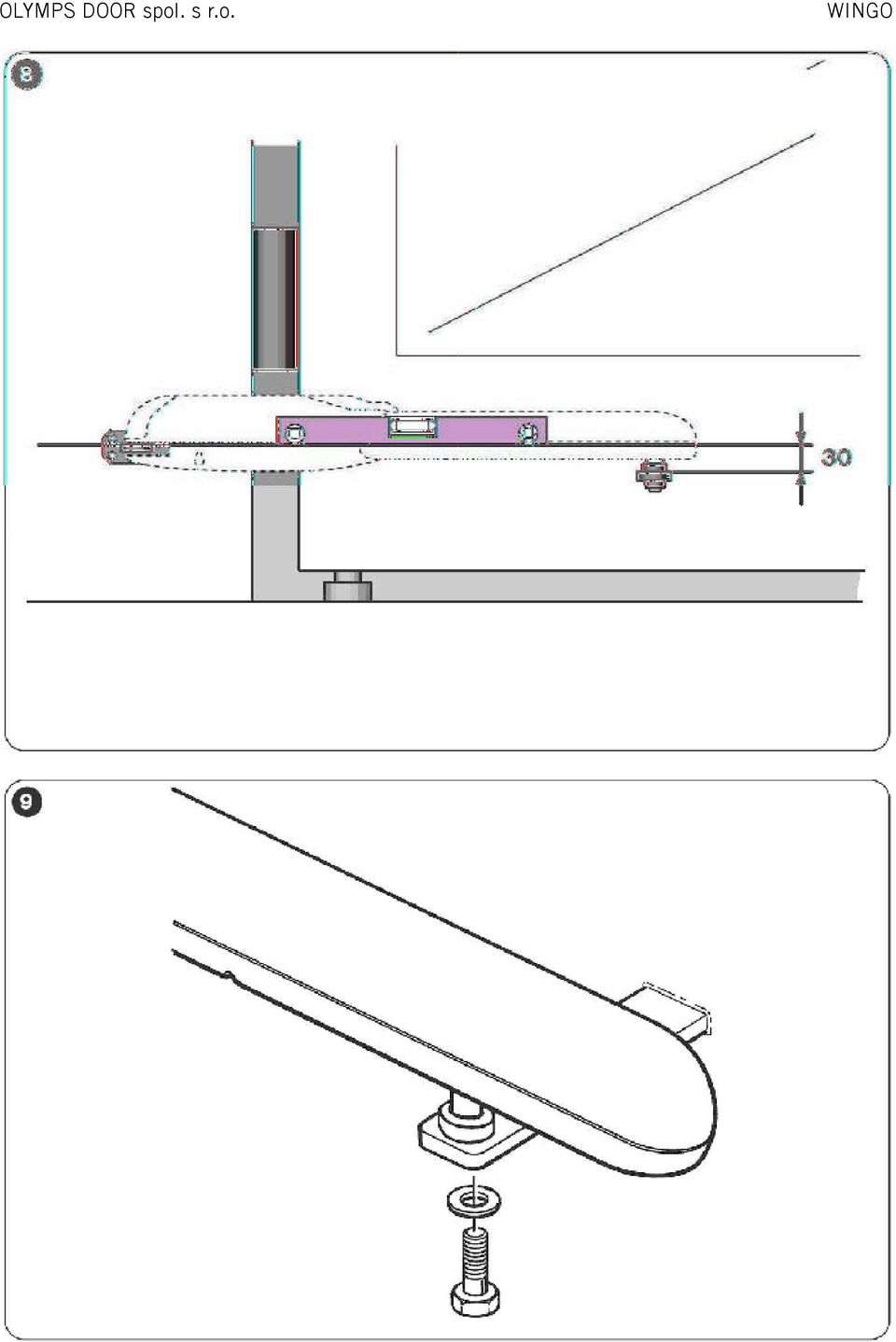 OLYMPS DOOR spol. s r.o.

WINGO

8

30

9