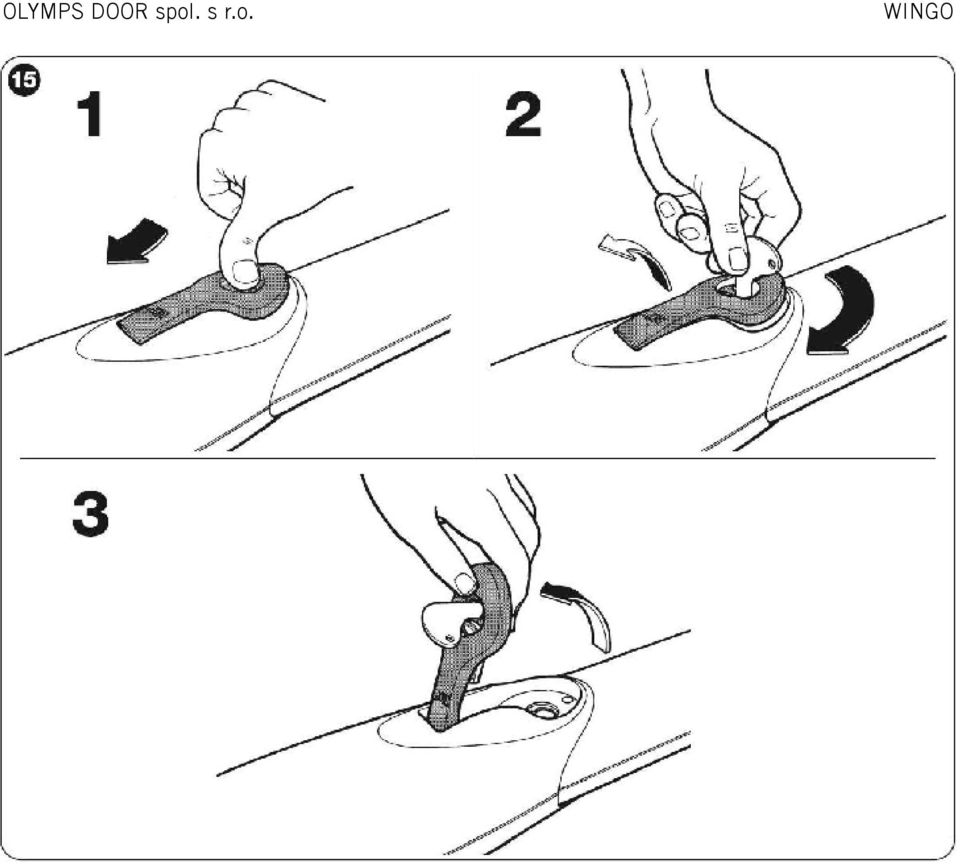 OLYMPS DOOR spol. s r.o.

WINGO

15

1

2

3