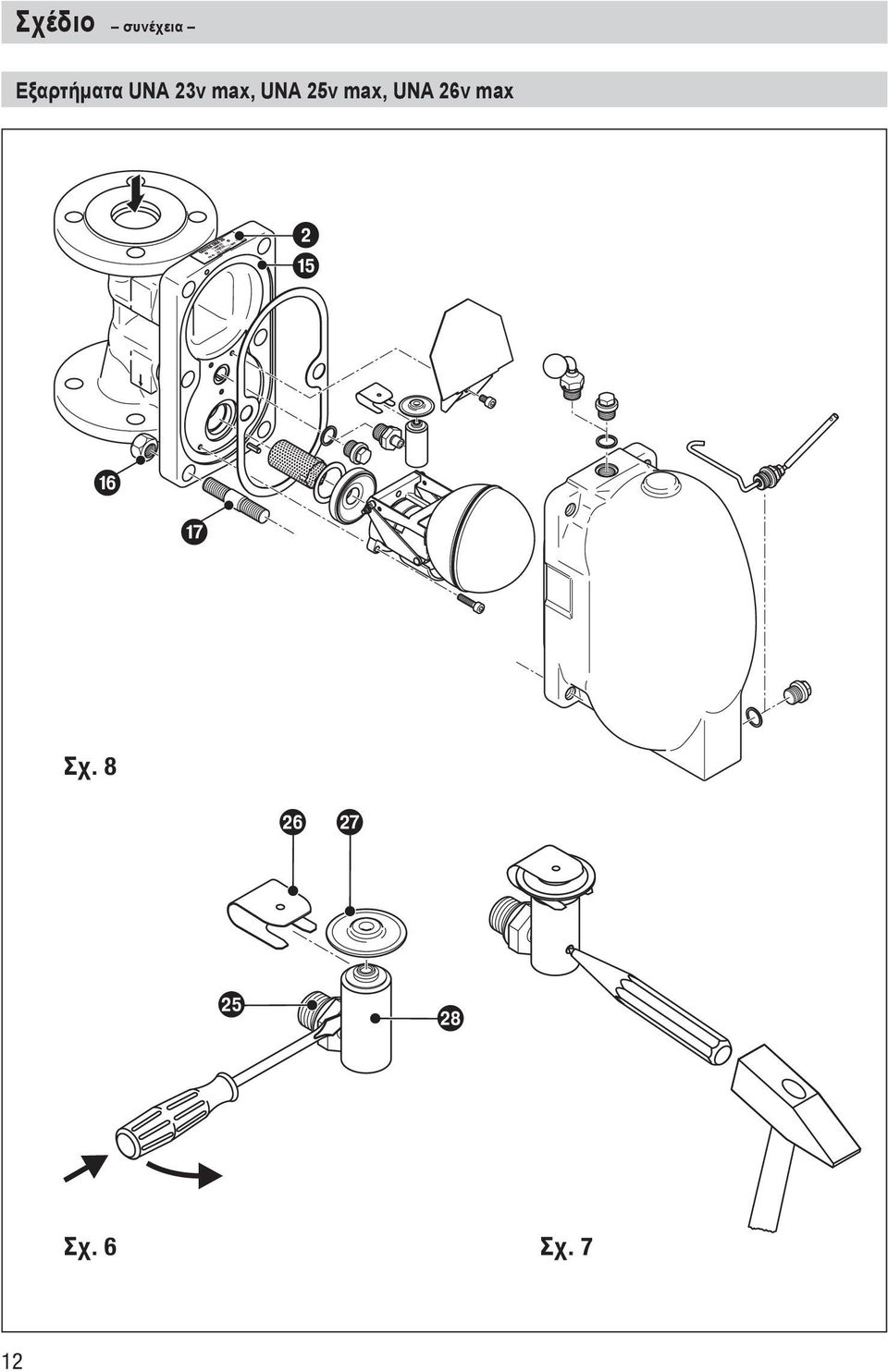 Σχέδιο – συνέχεια –

Εξαρτήματα UNA 23v max, UNA 25v max, UNA 26v max

2

15

16

17

Σχ. 8

26

27

25

28

Σχ. 6

Σχ. 7

12