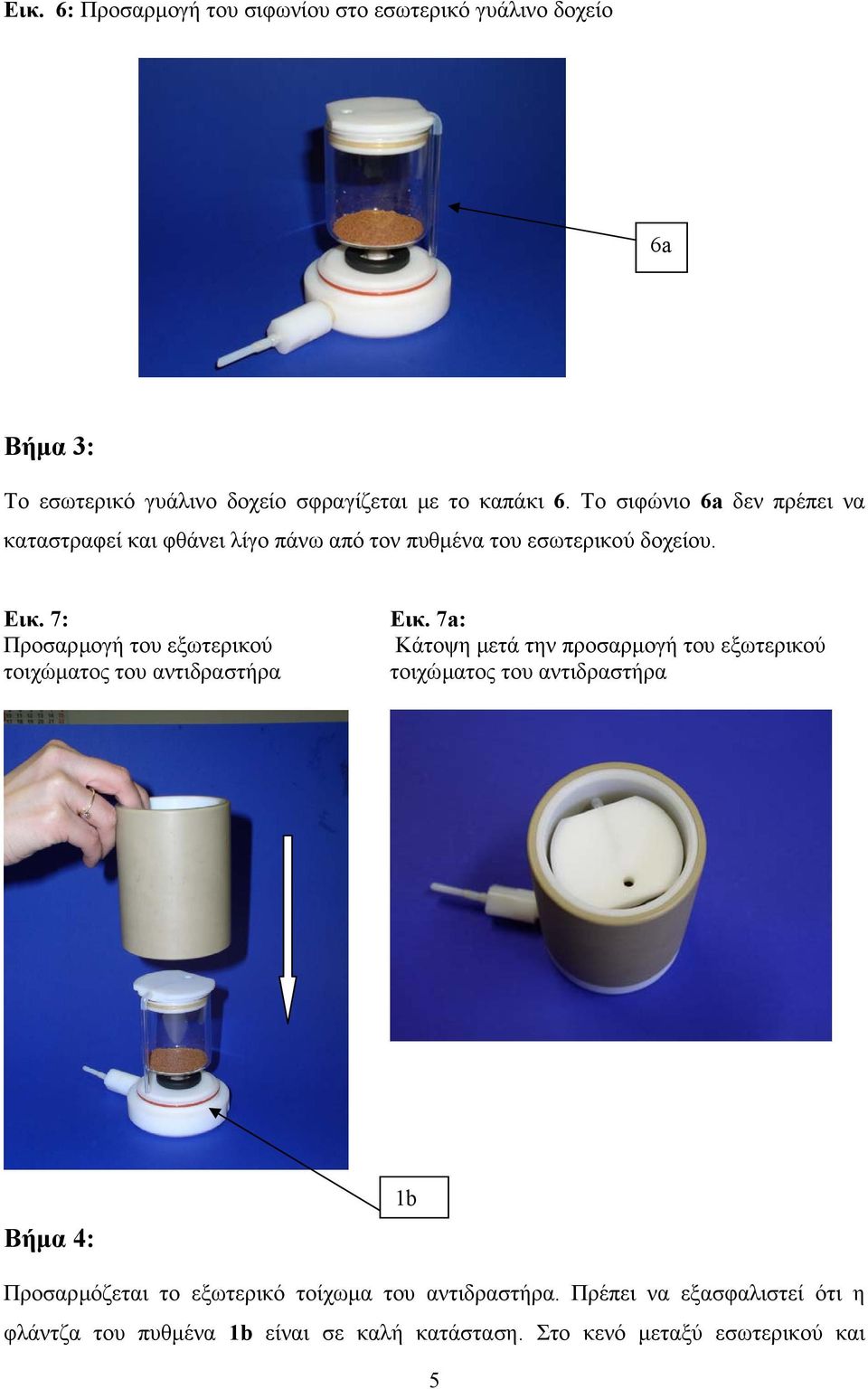 Εικ. 6: Προσαρμογή του σιφωνίου στο εσωτερικό γυάλινο δοχείο

6a

Βήμα 3:

Το εσωτερικό γυάλινο δοχείο σφραγίζεται με το καπάκι 6. Το σιφώνιο 6a δεν πρέπει να καταστραφεί και φθάνει λίγο πάνω από τον πυθμένα του εσωτερικού δοχείου.

Εικ. 7:
Προσαρμογή του εξωτερικού τοιχώματος του αντιδραστήρα

Εικ. 7a:
Κάτοψη μετά την προσαρμογή του εξωτερικού τοιχώματος του αντιδραστήρα

1b

Βήμα 4:

Προσαρμόζεται το εξωτερικό τοίχωμα του αντιδραστήρα. Πρέπει να εξασφαλιστεί ότι η φλάντζα του πυθμένα 1b είναι σε καλή κατάσταση. Στο κενό μεταξύ εσωτερικού και

5