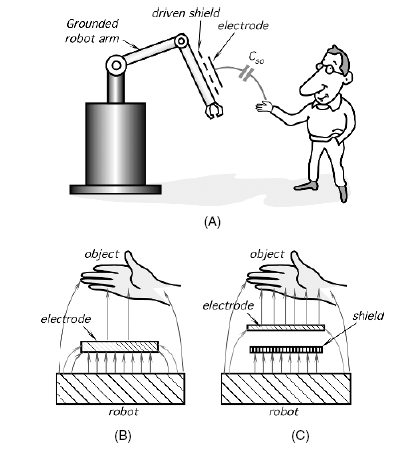 Grounded robot arm

driven shield

electrode

$C_{so}$

(A)

object

electrode

robot

(B)

object

electrode

shield

robot

(C)