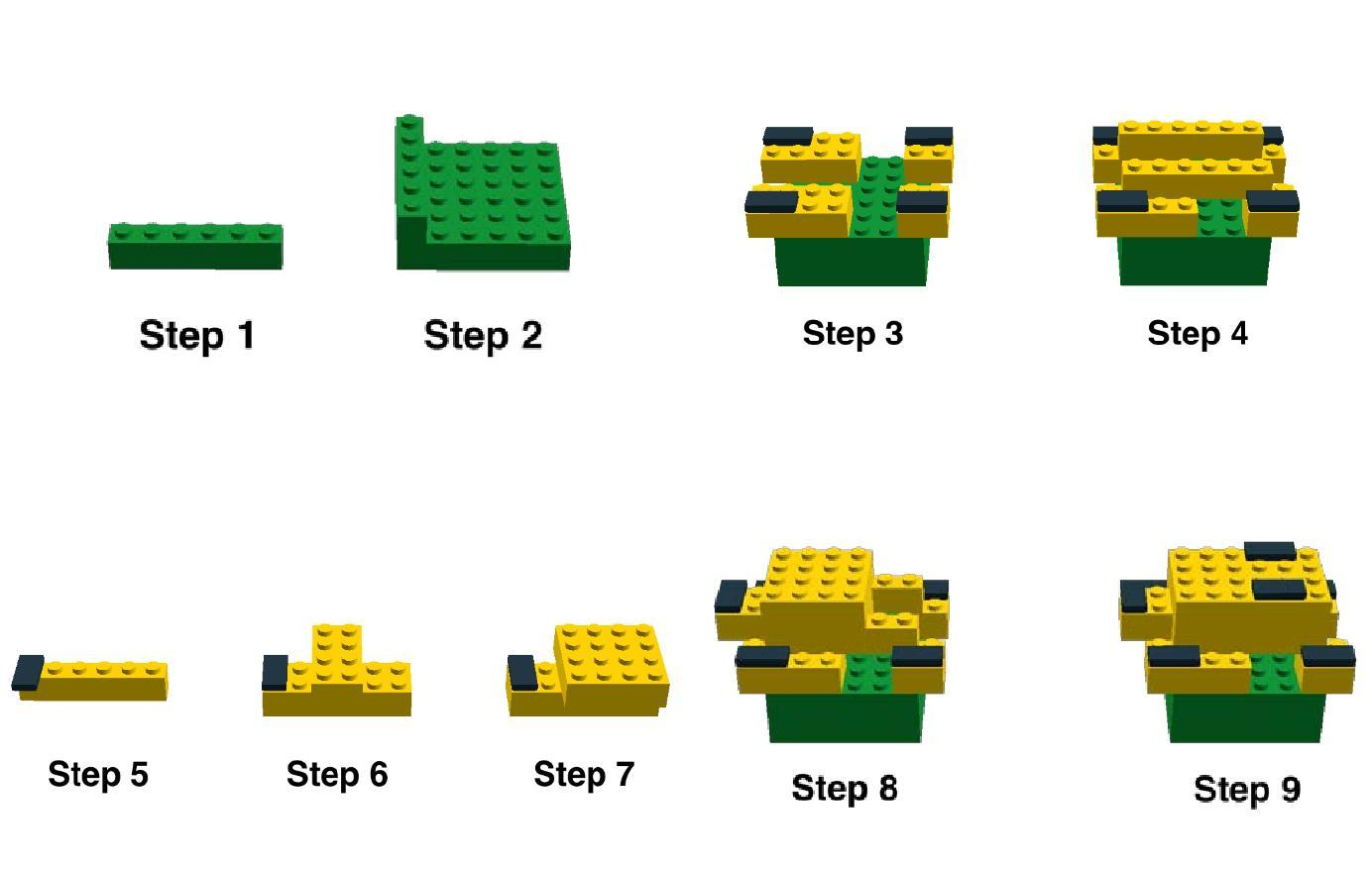 Step 1

Step 2

Step 3

Step 4

Step 5

Step 6

Step 7

Step 8

Step 9