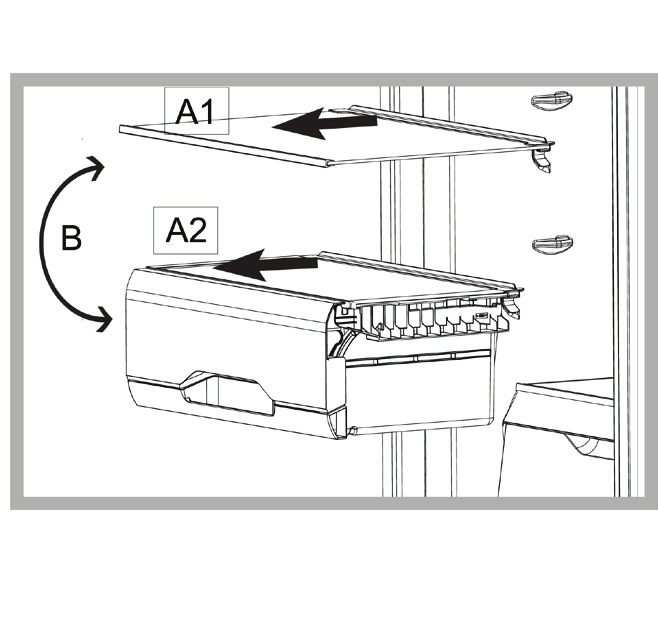 A1
B
A2