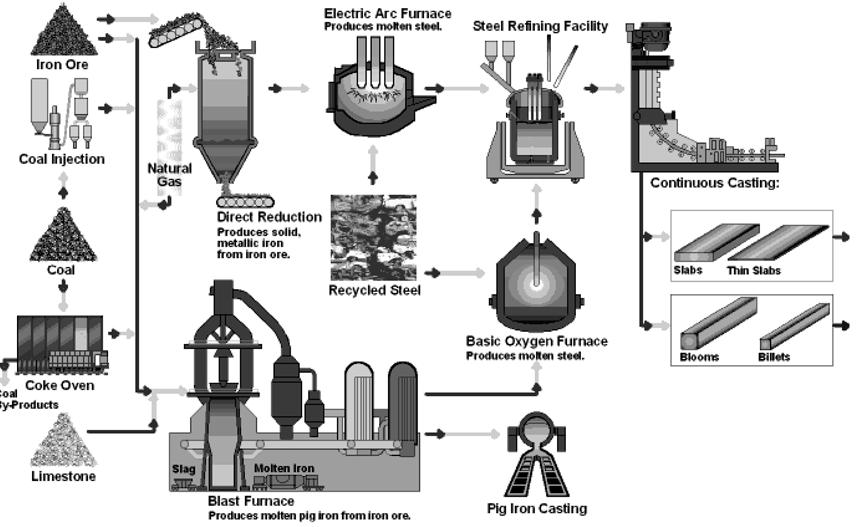 Iron Ore

Coal Injection

Coal

Coke Oven

Coal By-Products

Limestone

Natural Gas

Direct Reduction
Produces solid, metallic iron from iron ore.

Electric Arc Furnace
Produces molten steel.

Recycled Steel

Steel Refining Facility

Basic Oxygen Furnace
Produces molten steel.

Continuous Casting:

Slabs

Thin Slabs

Blooms

Billets

Slag

Molten Iron

Blast Furnace
Produces molten pig iron from iron ore.

Pig Iron Casting