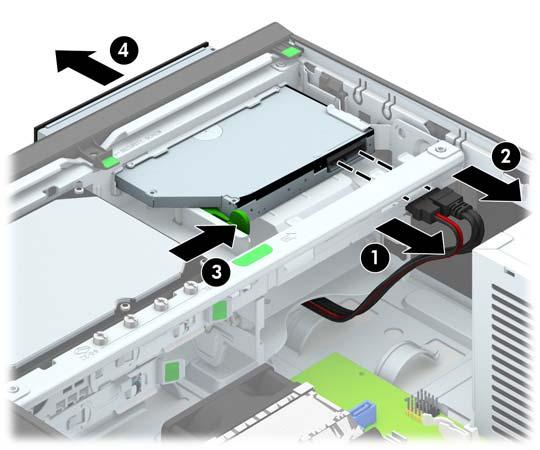 4
2
1
3