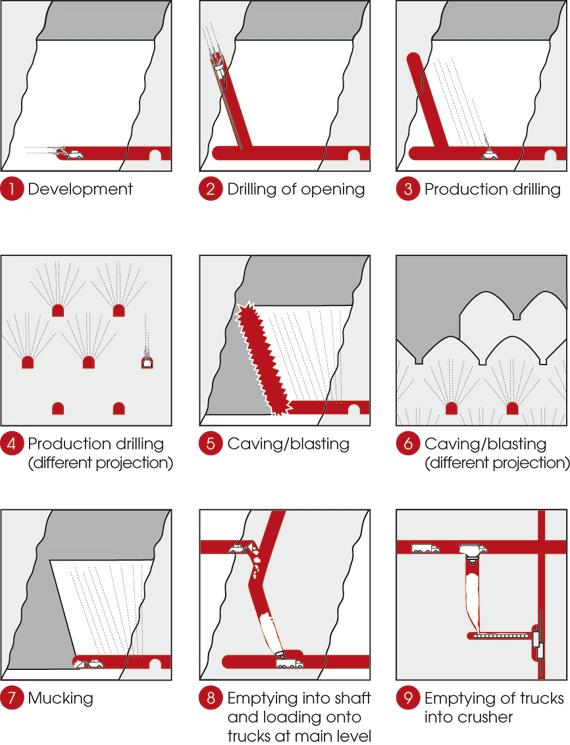 1 Development

2 Drilling of opening

3 Production drilling

4 Production drilling (different projection)

5 Caving/blasting

6 Caving/blasting (different projection)

7 Mucking

8 Emptying into shaft and loading onto trucks at main level

9 Emptying of trucks into crusher