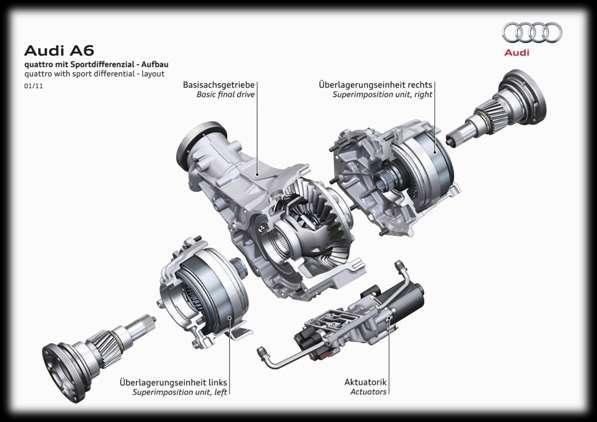 Audi A6
quattro mit Sportdifferenzial - Aufbau
quattro with sport differential - layout
01/11

Audi

Basisachsgetriebe
Basic final drive

Überlagerungseinheit rechts
Superimposition unit, right

Überlagerungseinheit links
Superimposition unit, left

Aktuatorik
Actuators