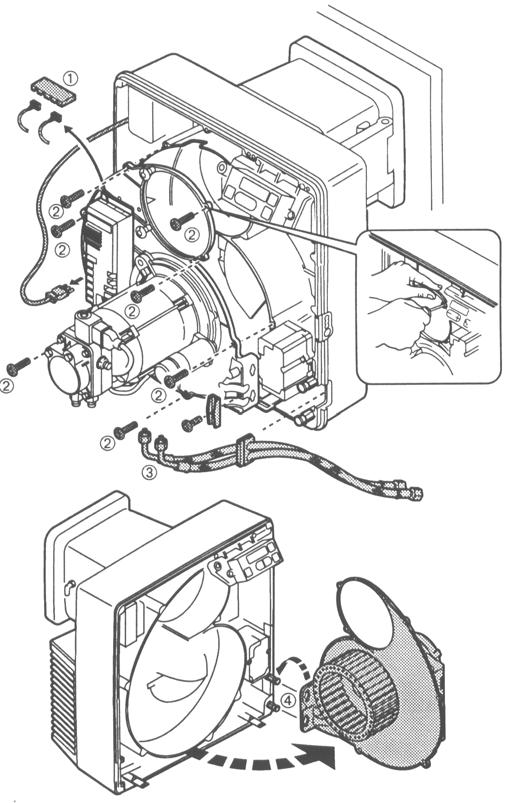 ①
②
②
②
②
②
②
③
④