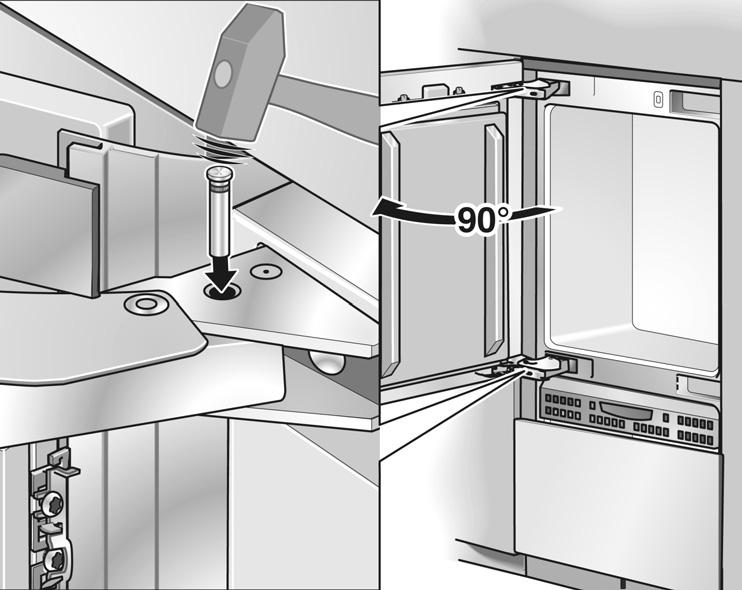 90°