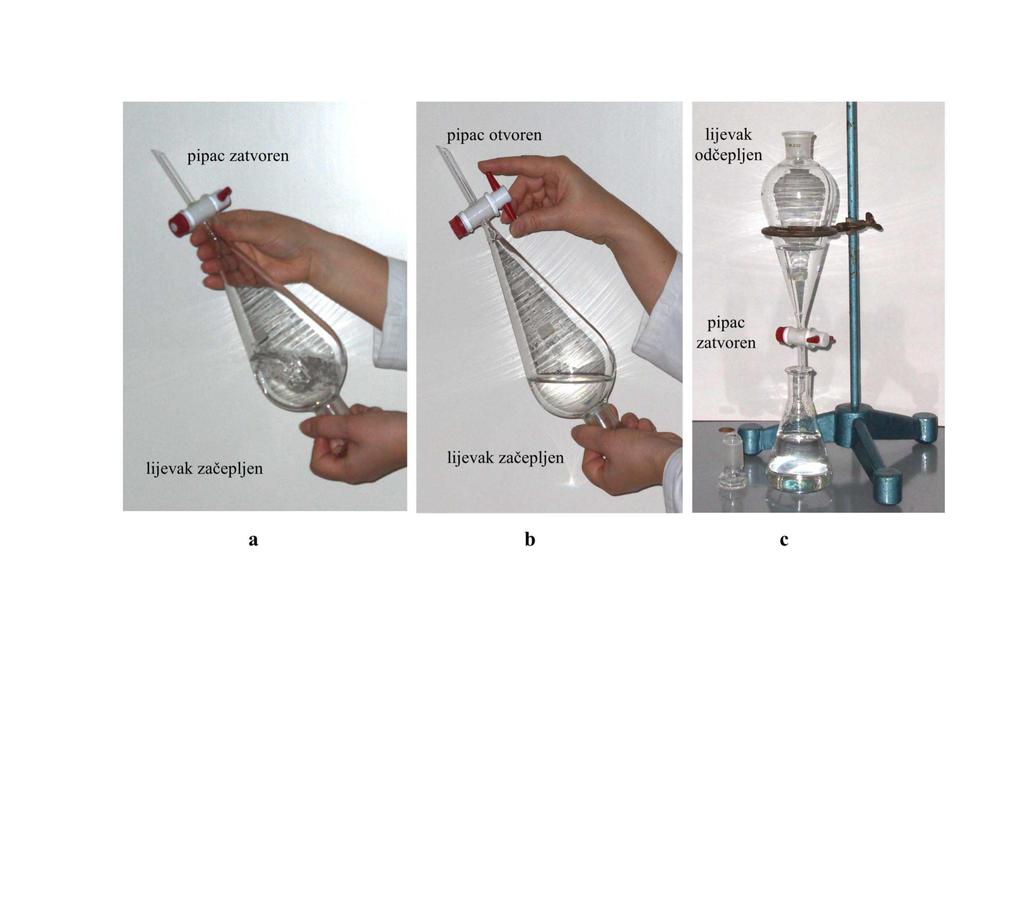 pipac zatvoren

lijevak začepljen

a

pipac otvoren

lijevak začepljen

b

lijevak odčepljen

pipac zatvoren

c