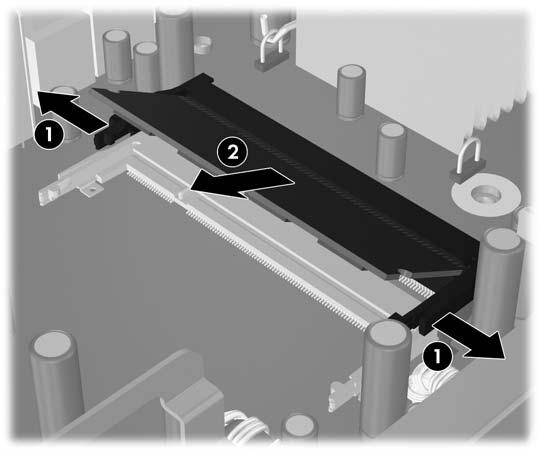 1
2
1