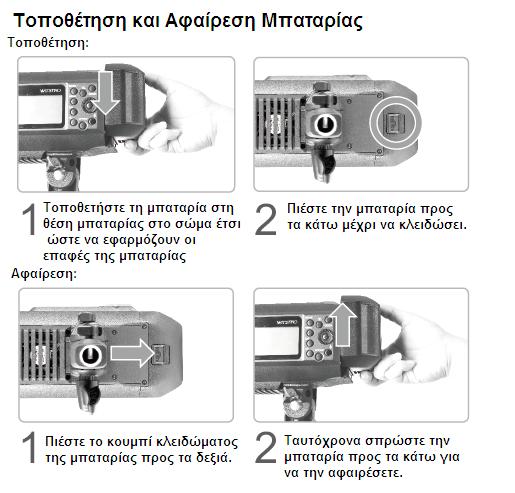 Τοποθέτηση και Αφαίρεση Μπαταρίας

Τοποθέτηση:

1 Τοποθετήστε τη μπαταρία στη θέση μπαταρίας στο σώμα έτσι ώστε να εφαρμόζουν οι επαφές της μπαταρίας

2 Πιέστε την μπαταρία προς τα κάτω μέχρι να κλειδώσει.

Αφαίρεση:

1 Πιέστε το κουμπί κλειδώματος της μπαταρίας προς τα δεξιά.

2 Ταυτόχρονα σπρώστε την μπαταρία προς τα κάτω για να την αφαιρέσετε.