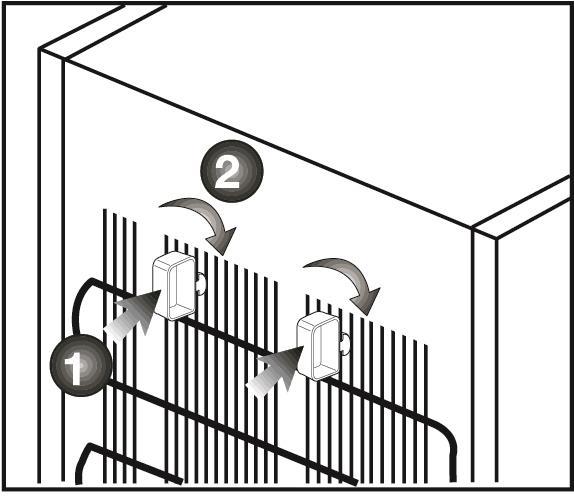 2

1