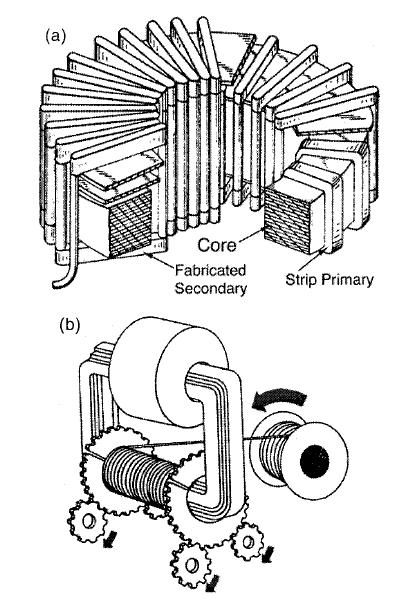 (a)

Core

Fabricated Secondary

Strip Primary

(b)