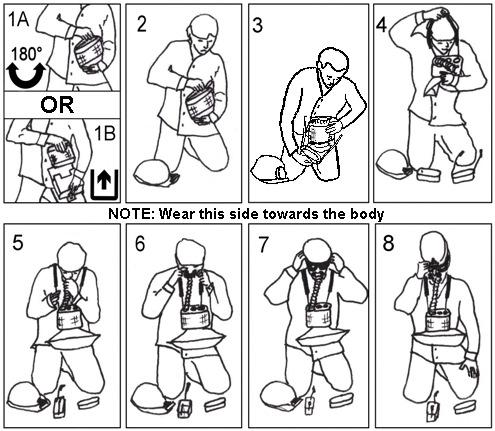 1A
180°
OR
1B
2
3
4
NOTE: Wear this side towards the body
5
6
7
8