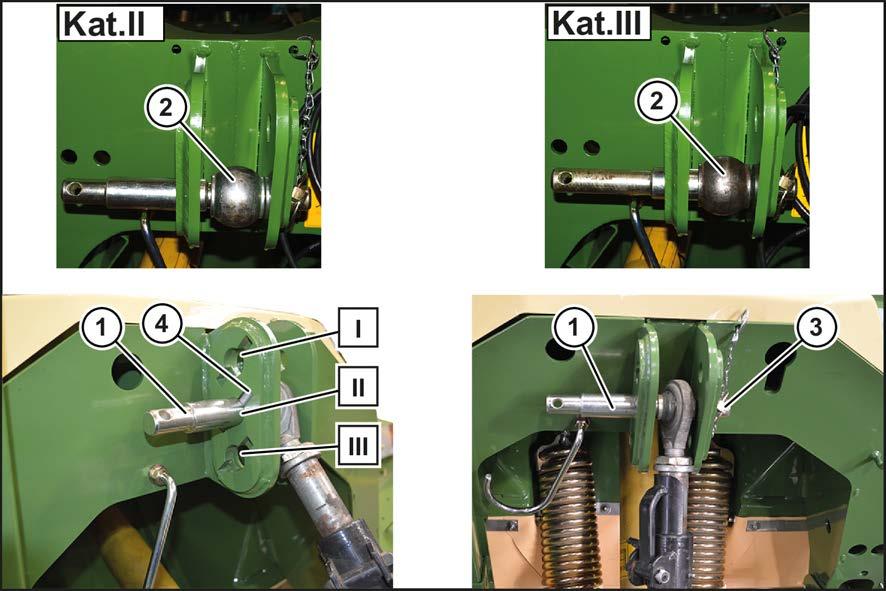 Kat.II

2

Kat.III

2

1

4

I

II

III

1

3