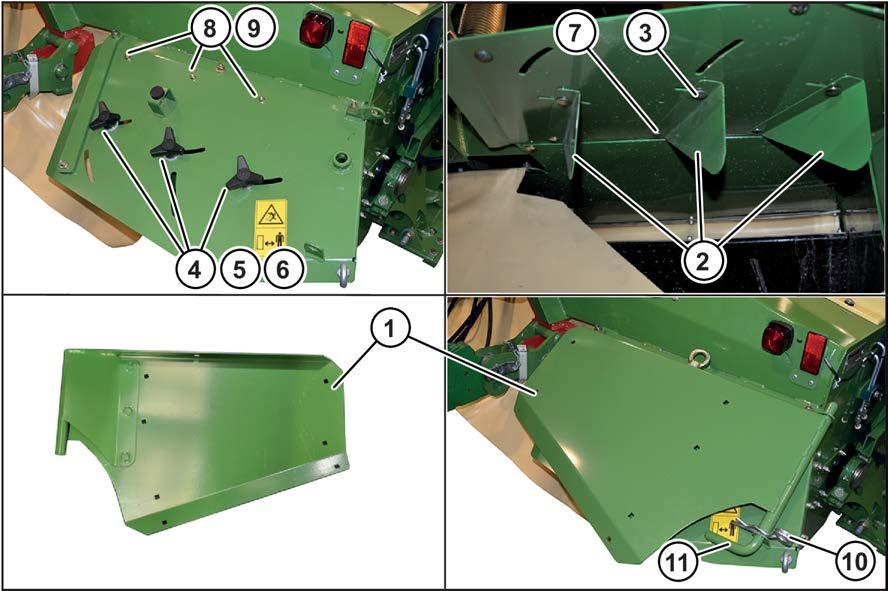 8
9
4
5
6
7
3
2
1
11
10