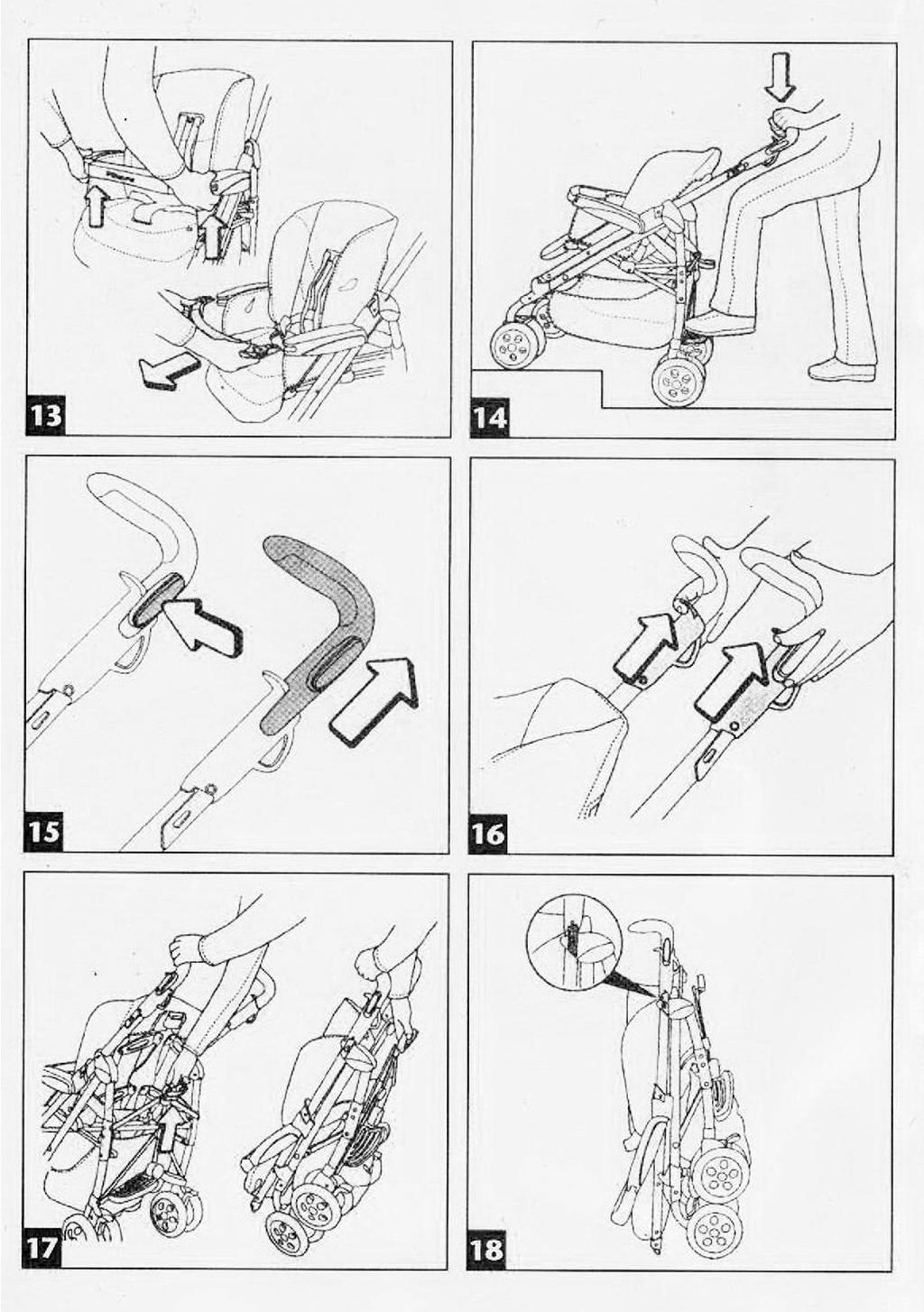 13

14

15

16

17

18