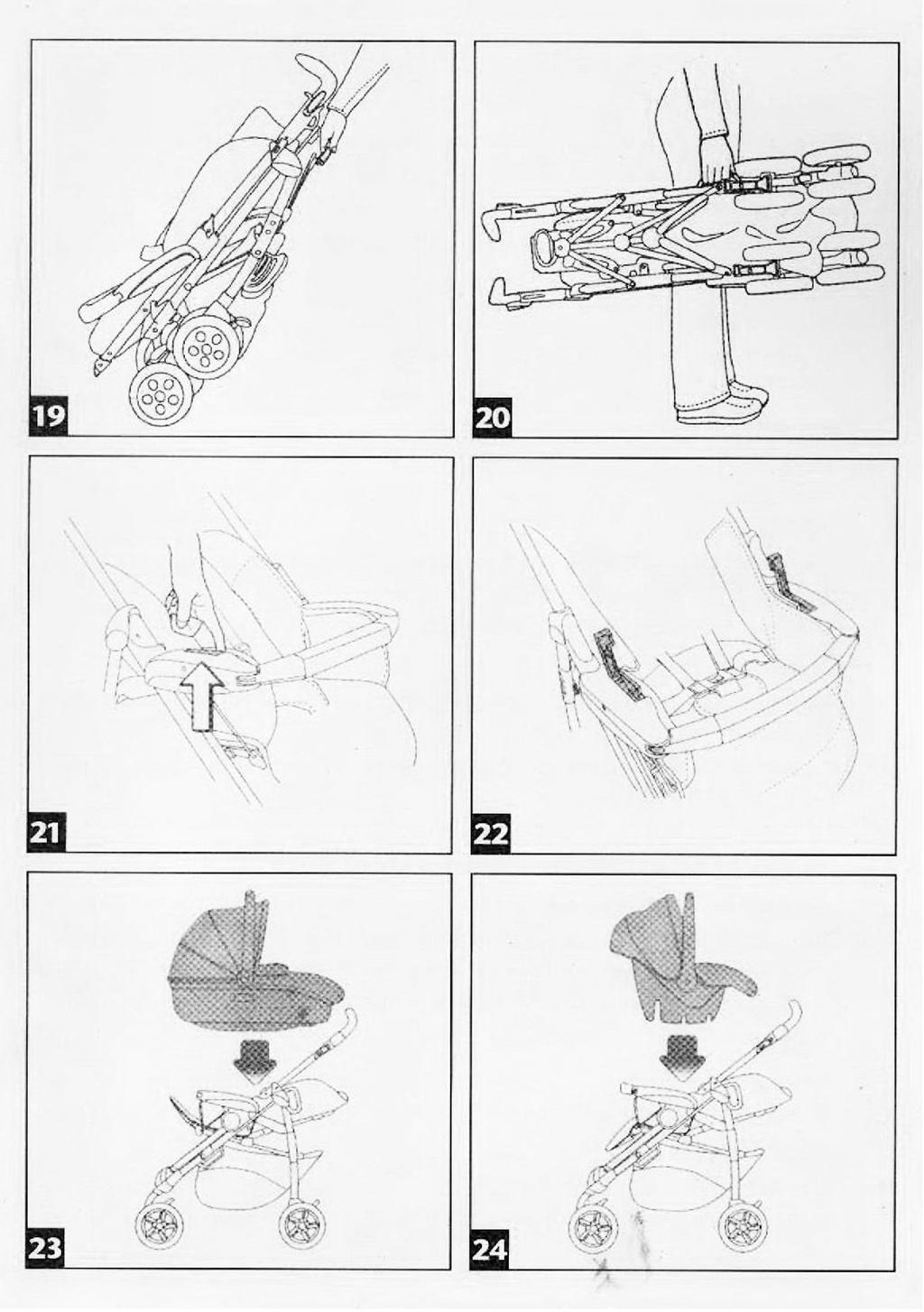 19

20

21

22

23

24