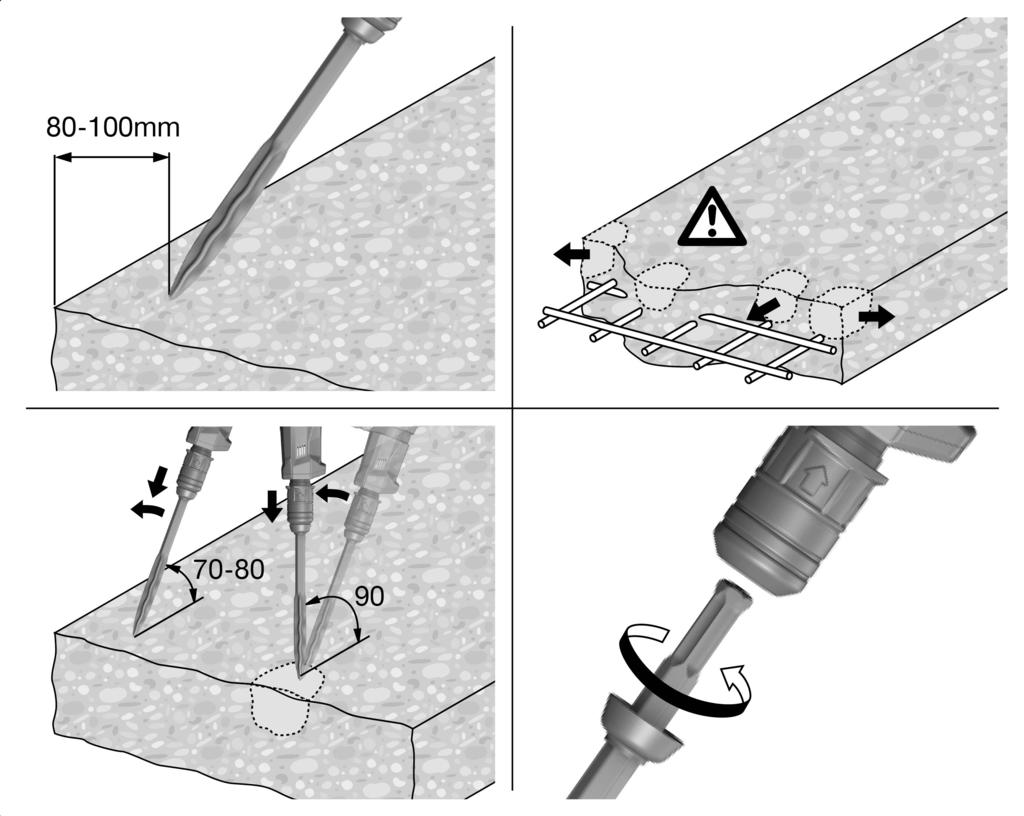 80-100mm

70-80

90