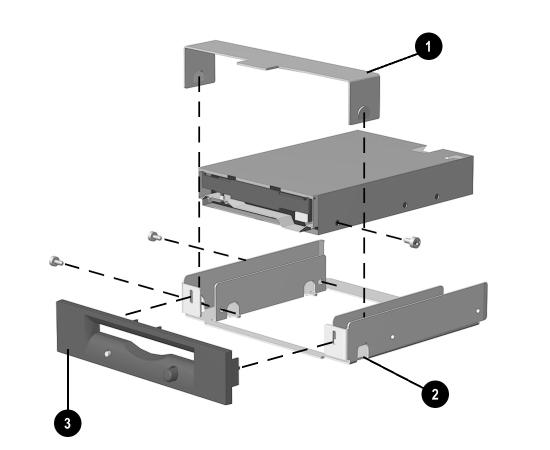 1

2

3